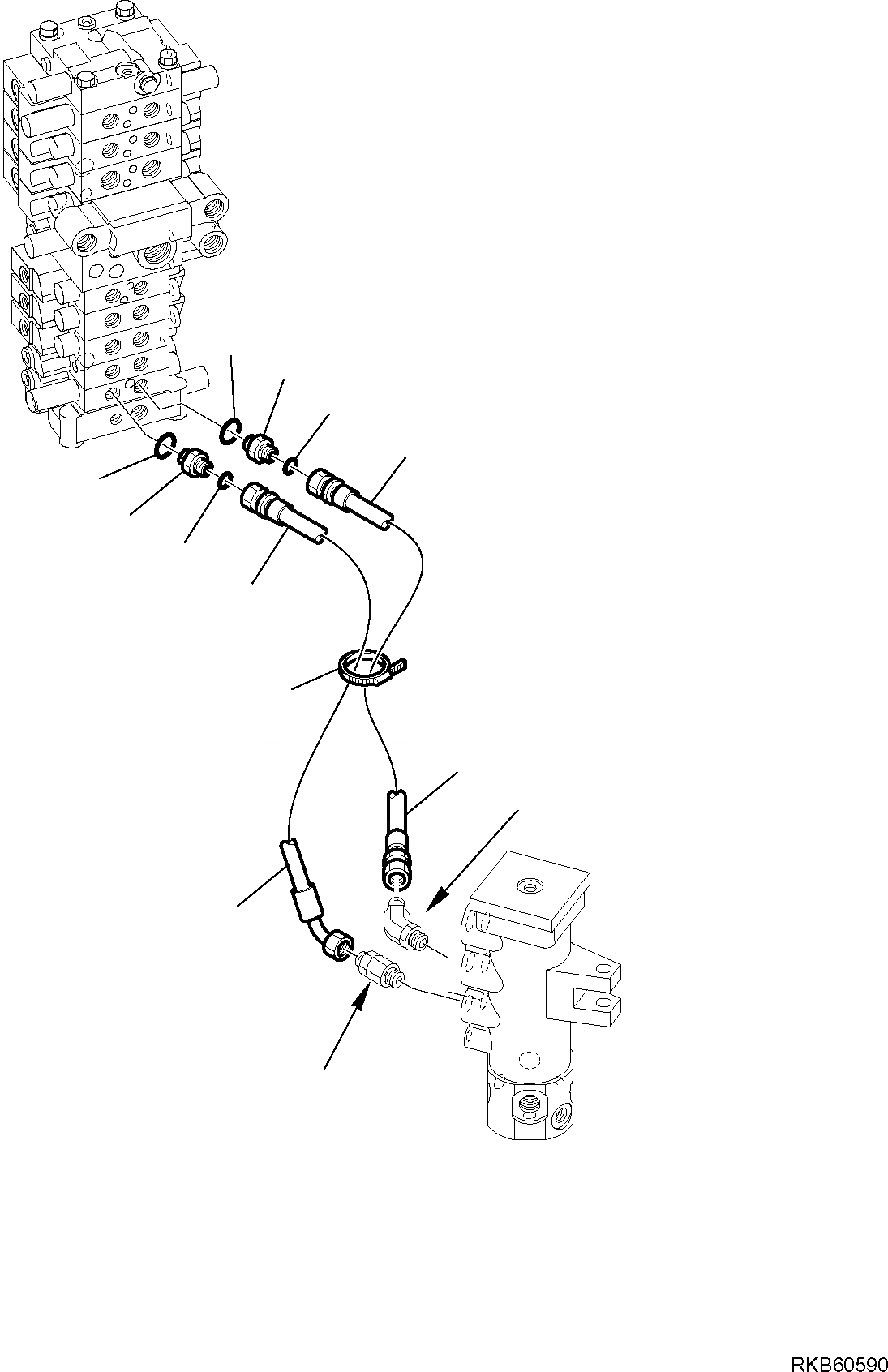 RKB60590