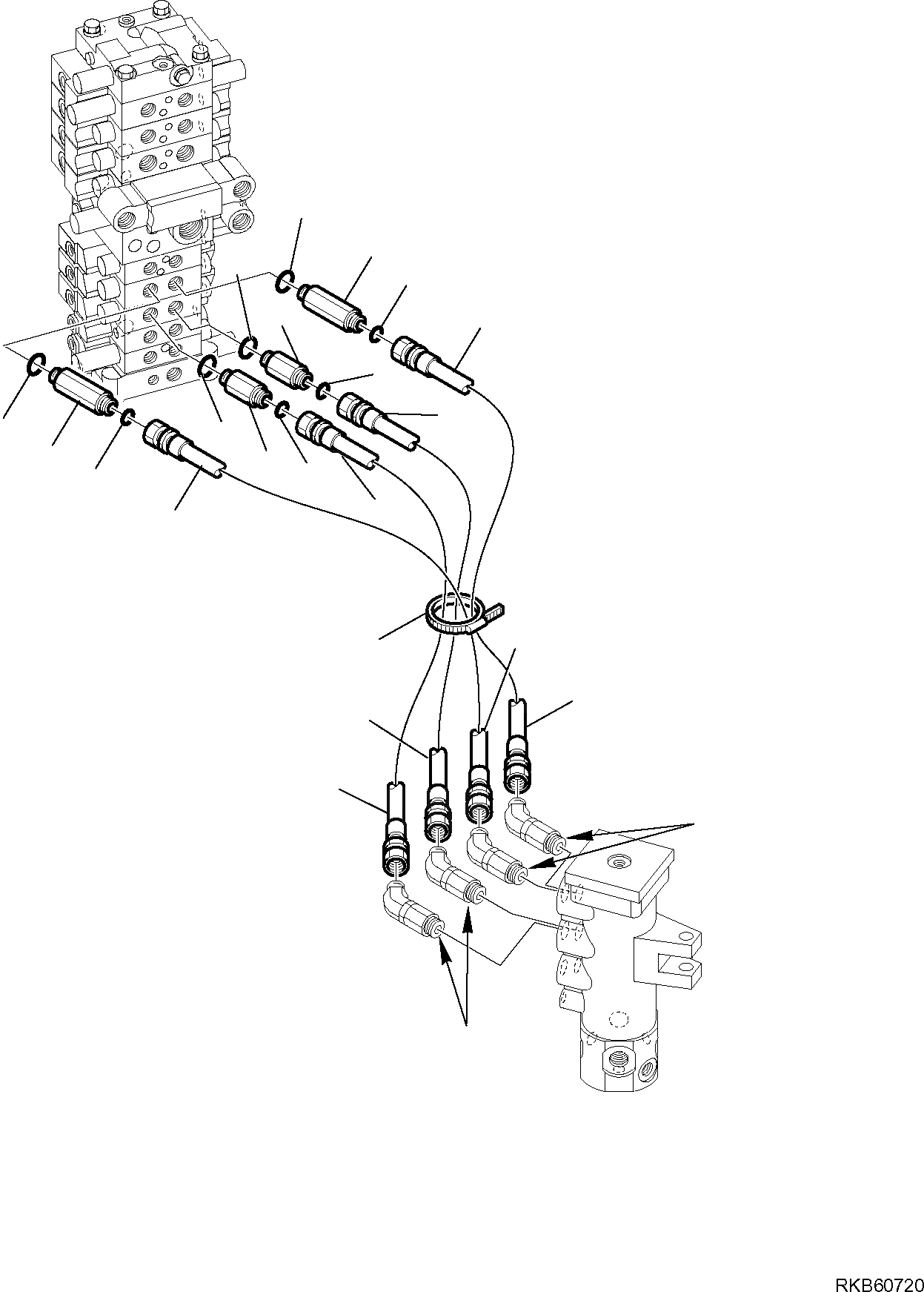 RKB60720