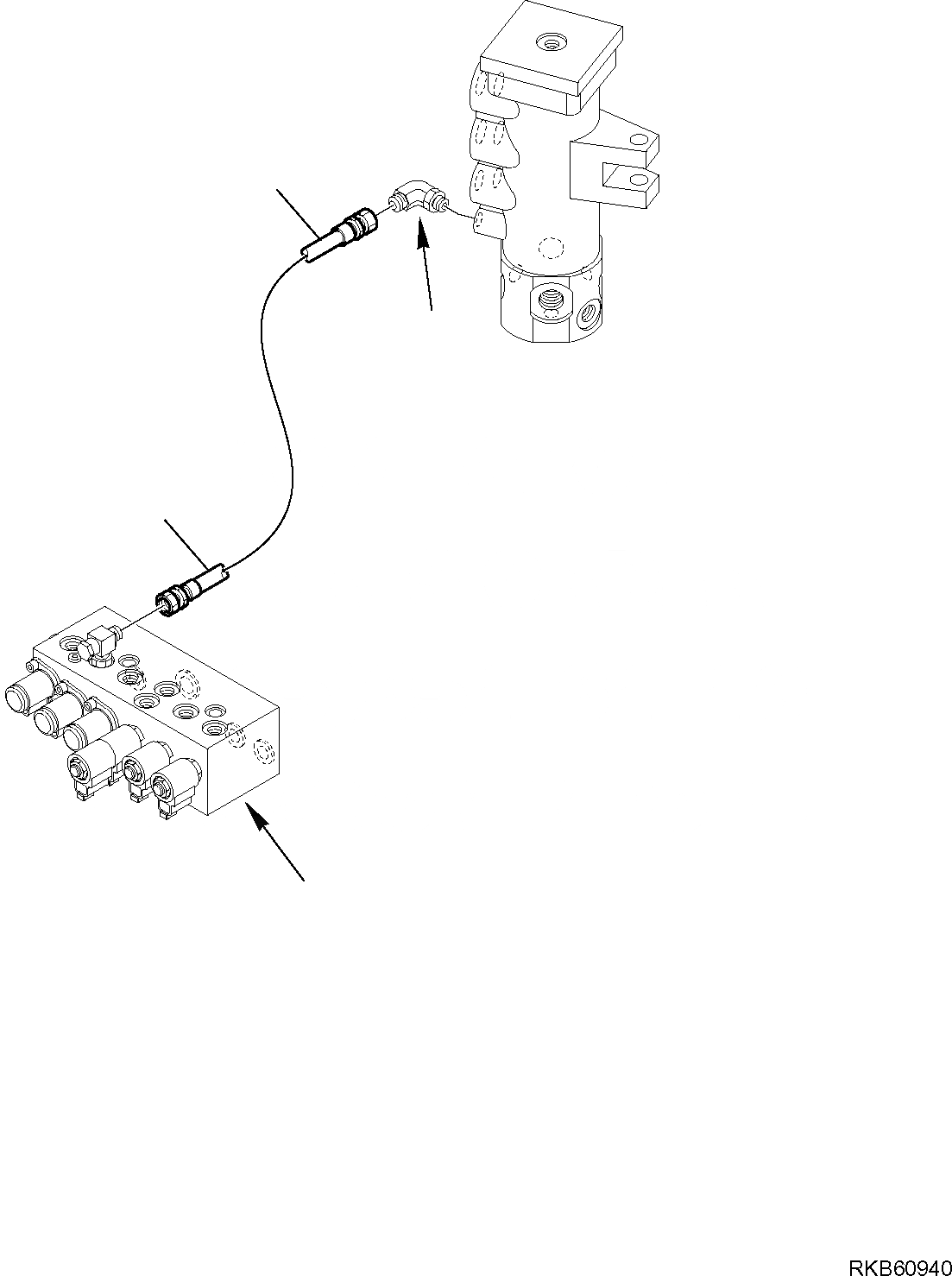 RKB60940