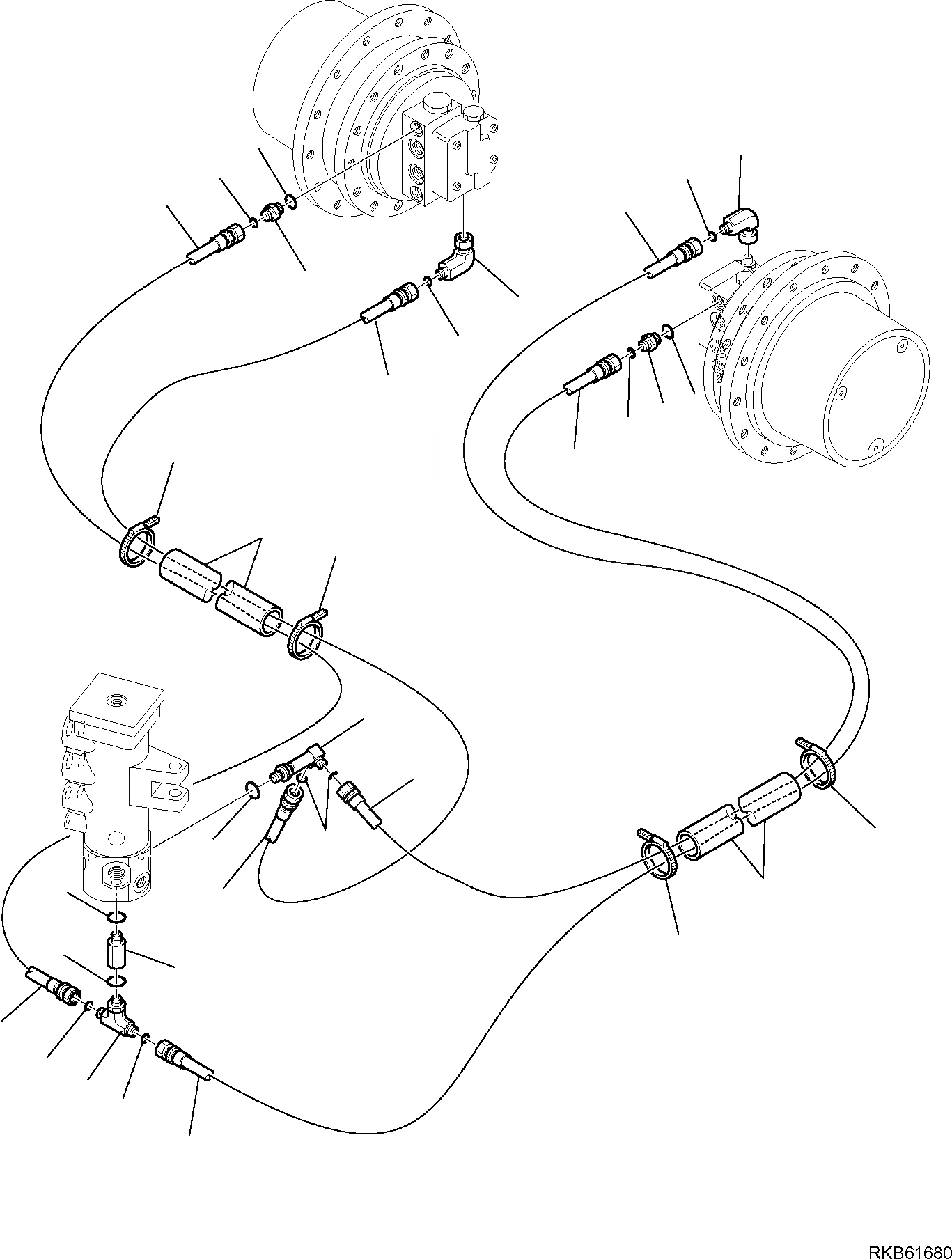 RKB61680