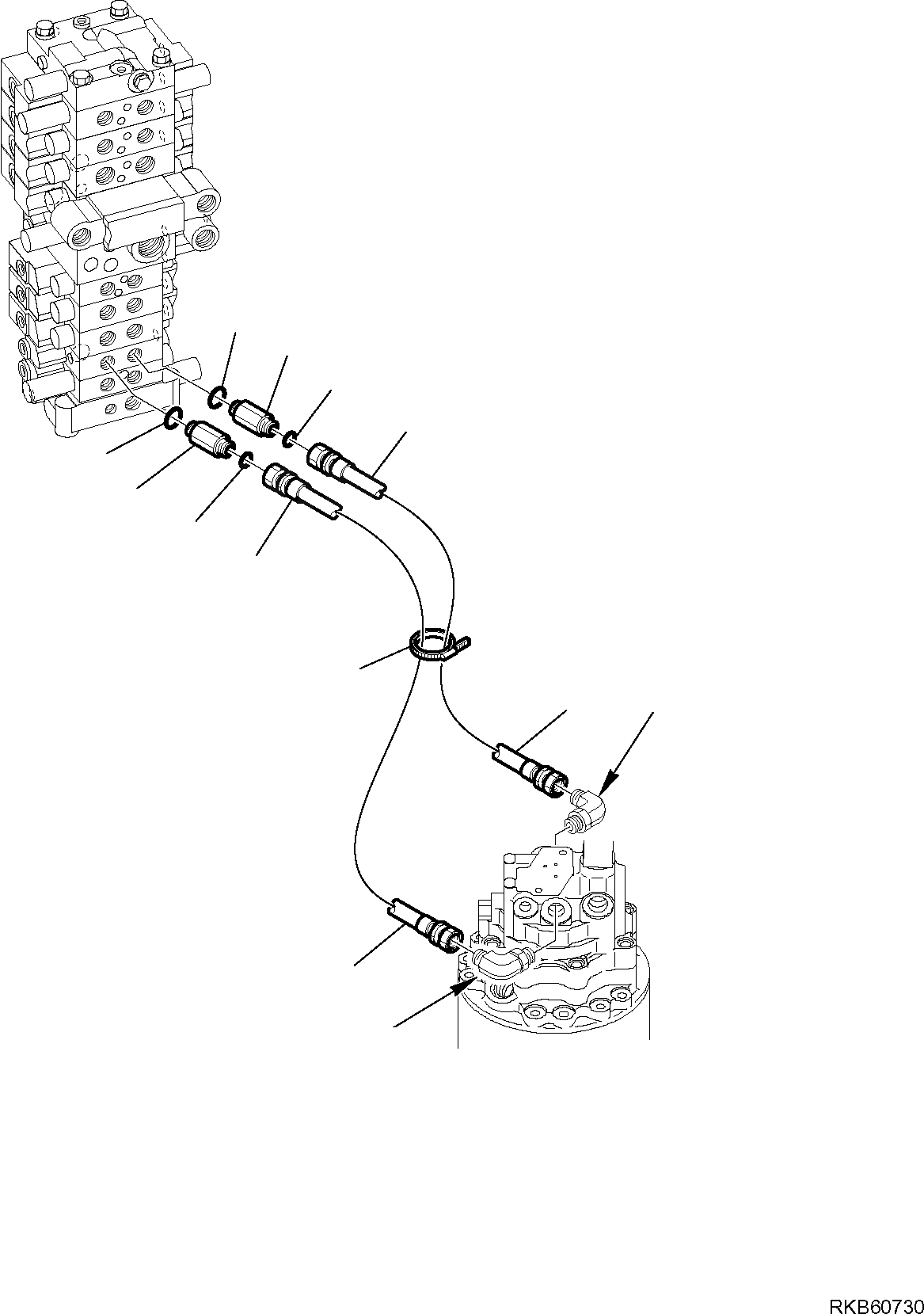 RKB60730