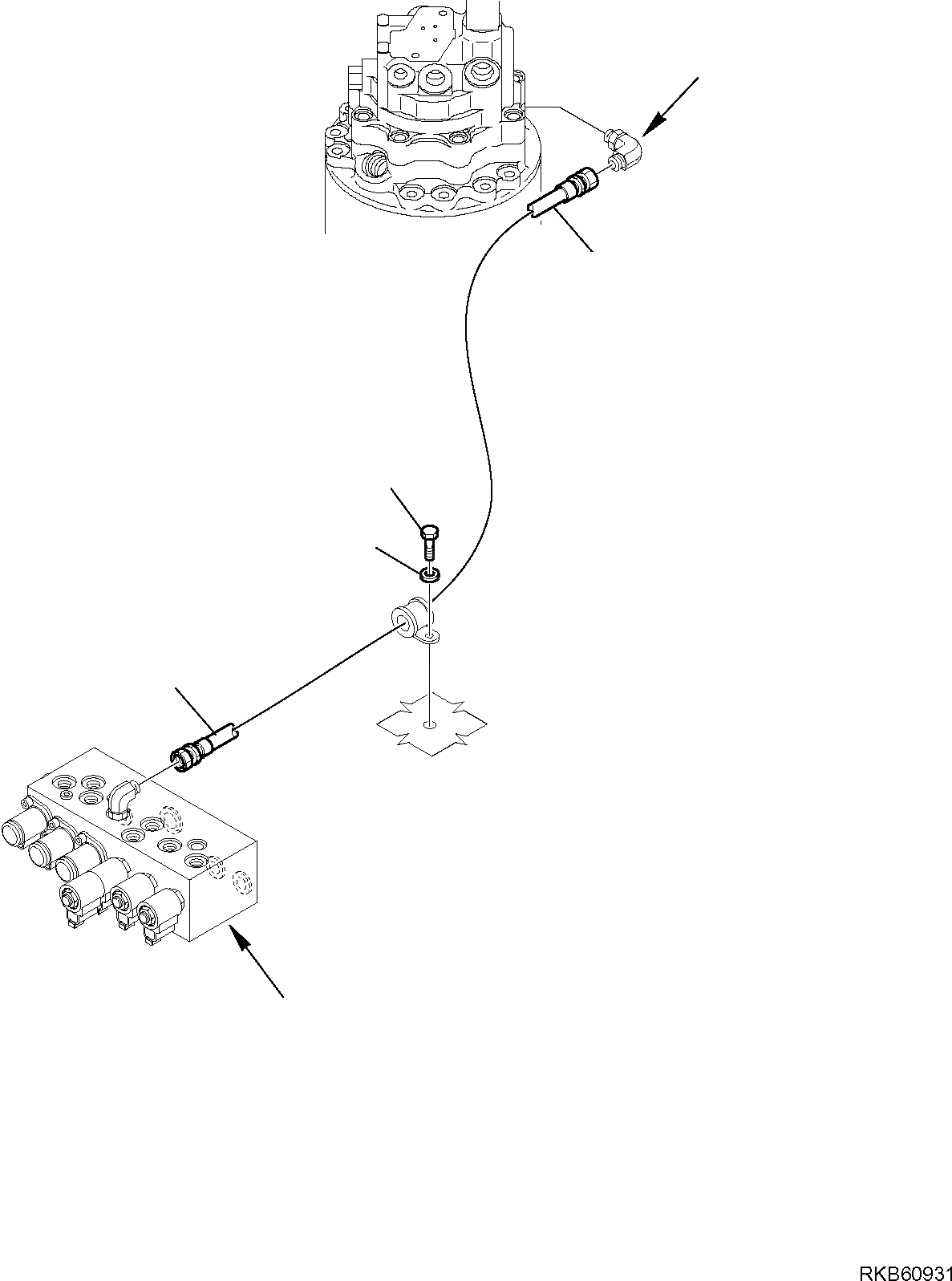 RKB60931