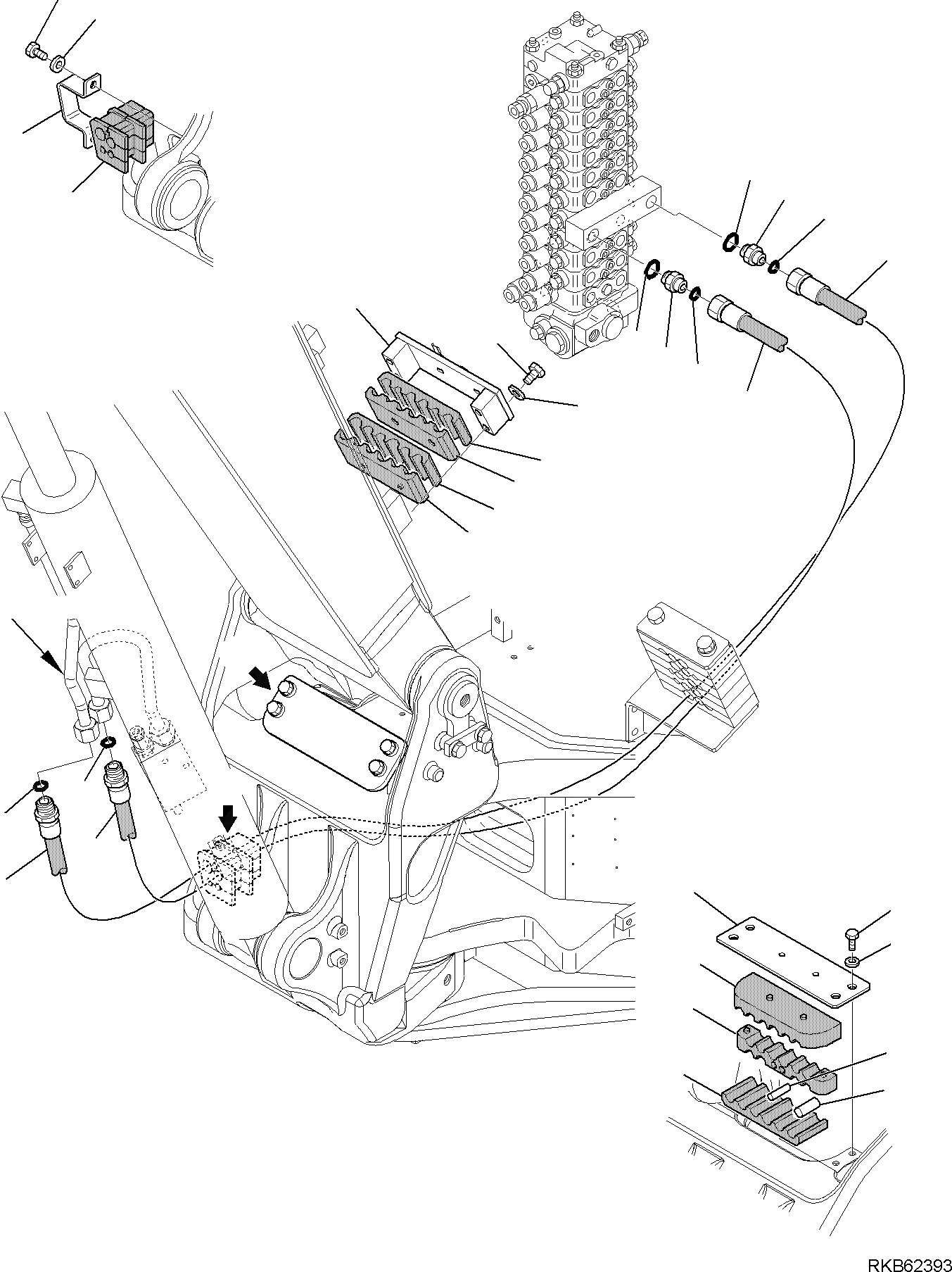 RKB62393