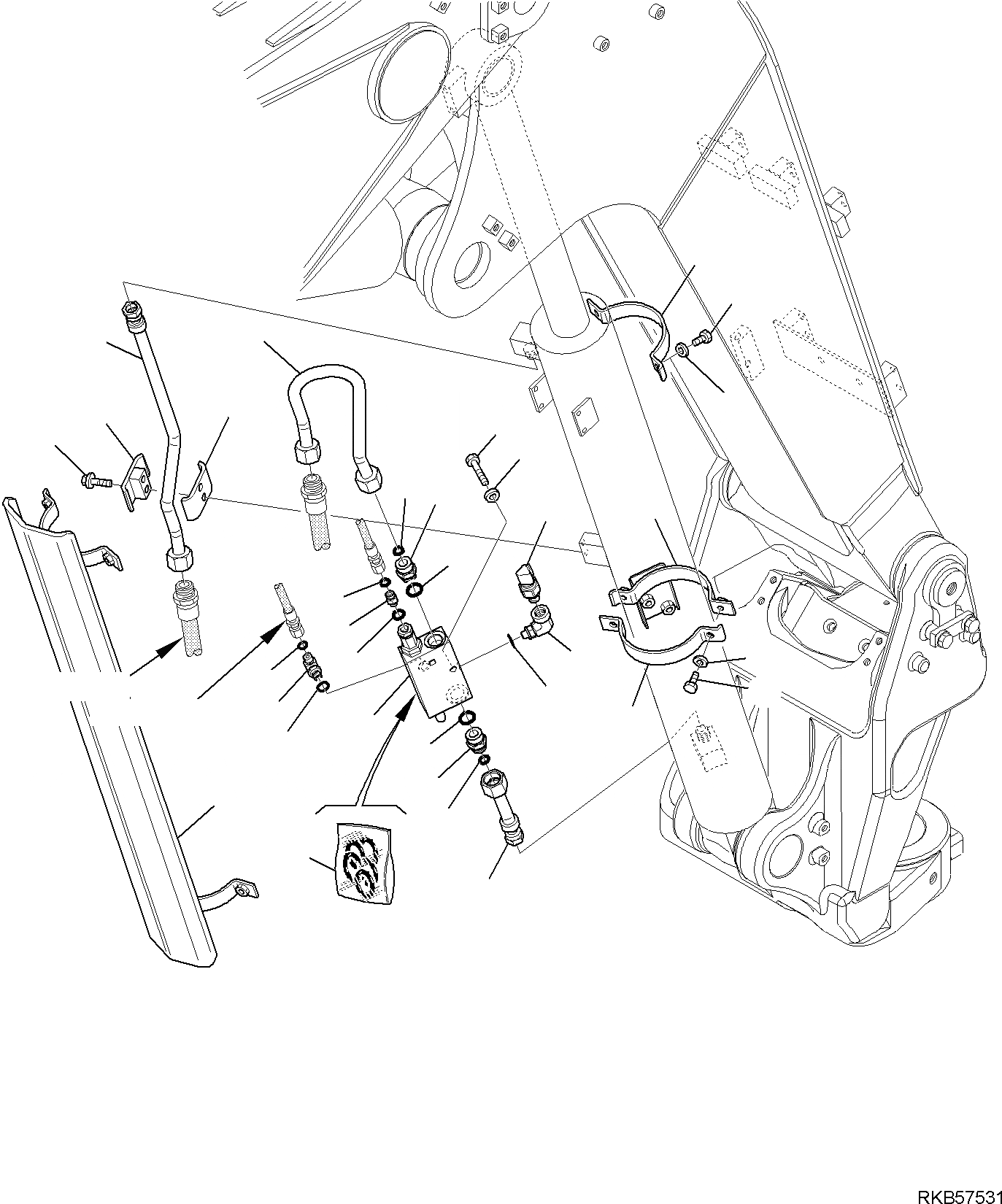 RKB57531