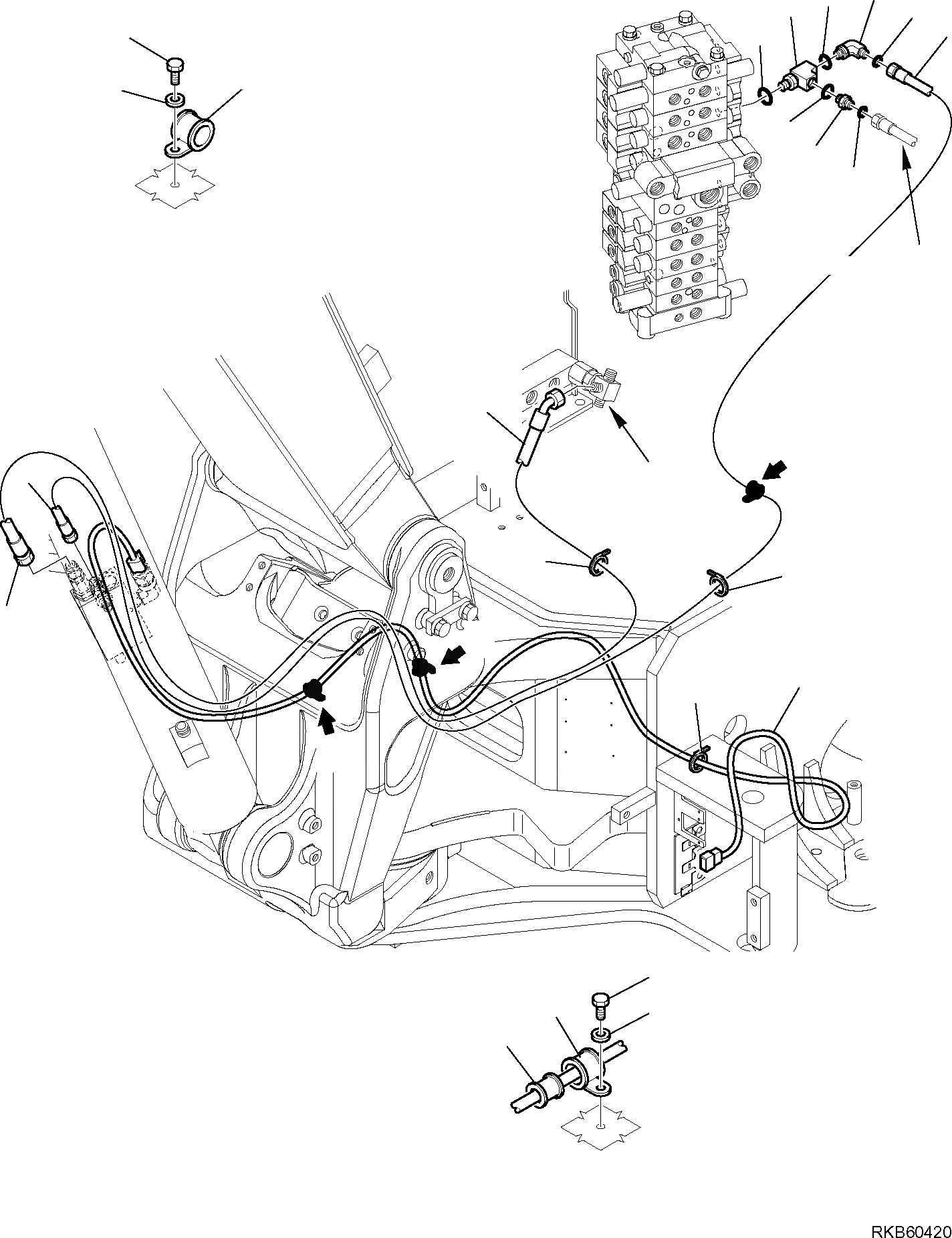 RKB60420