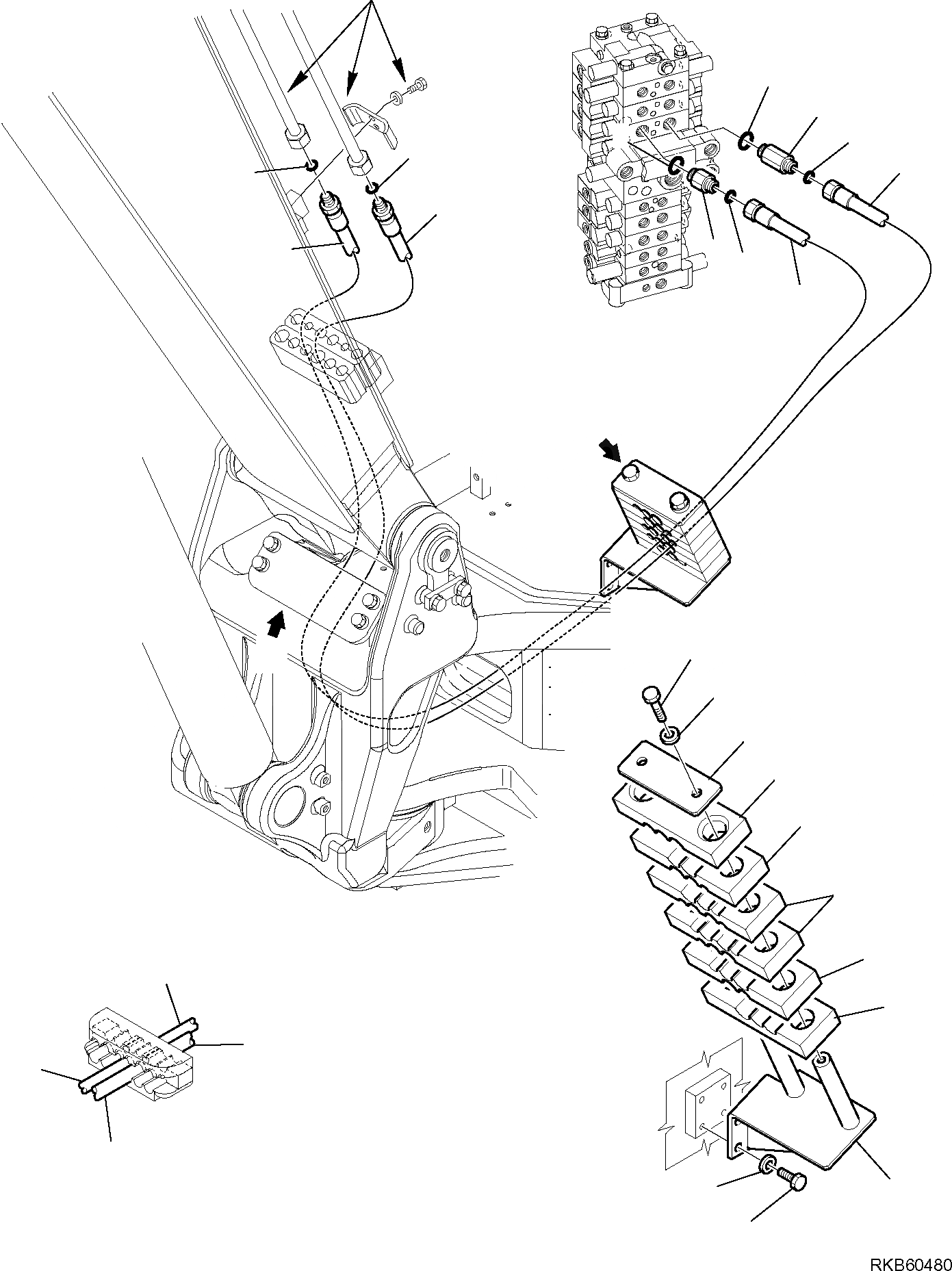 RKB60480