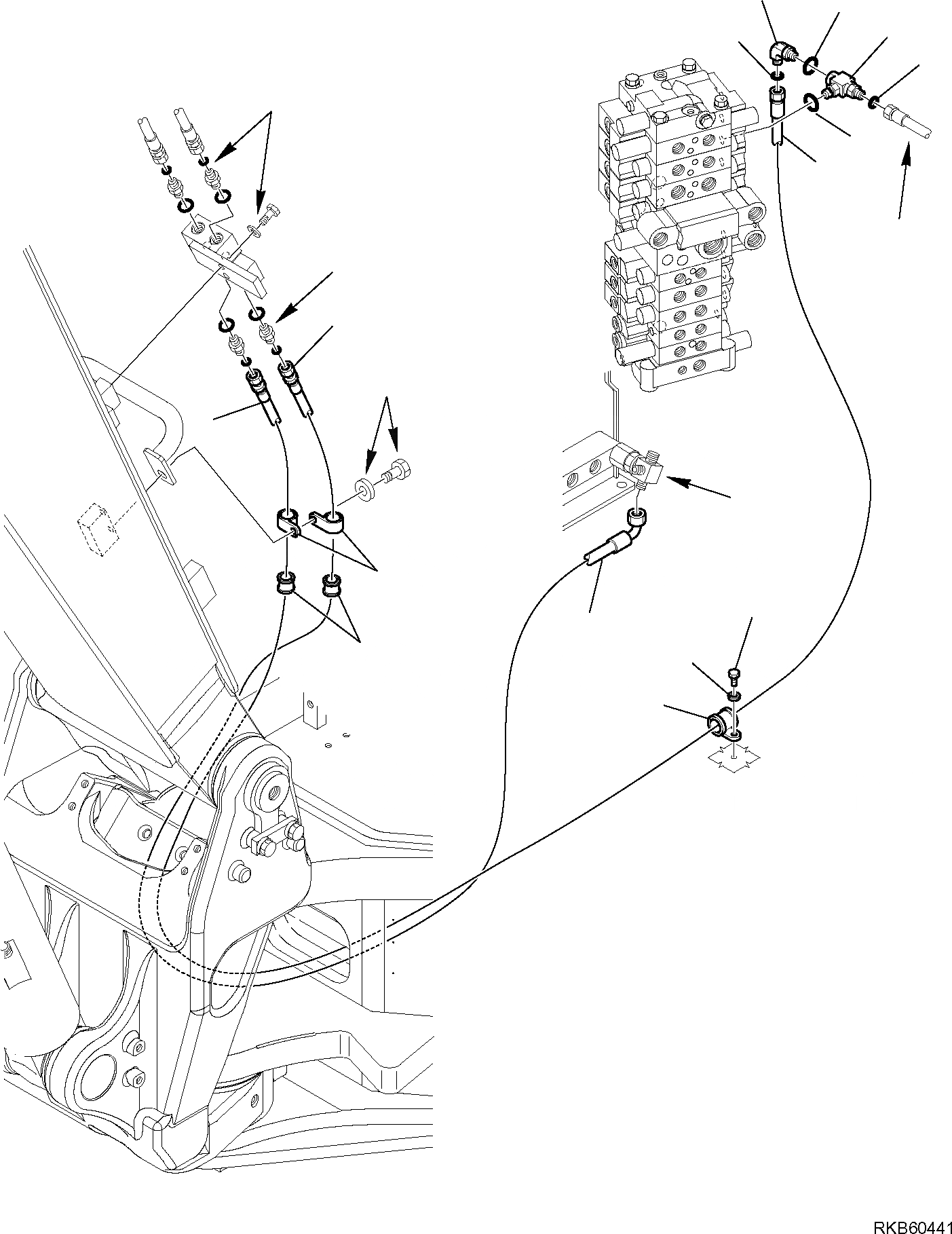 RKB60441