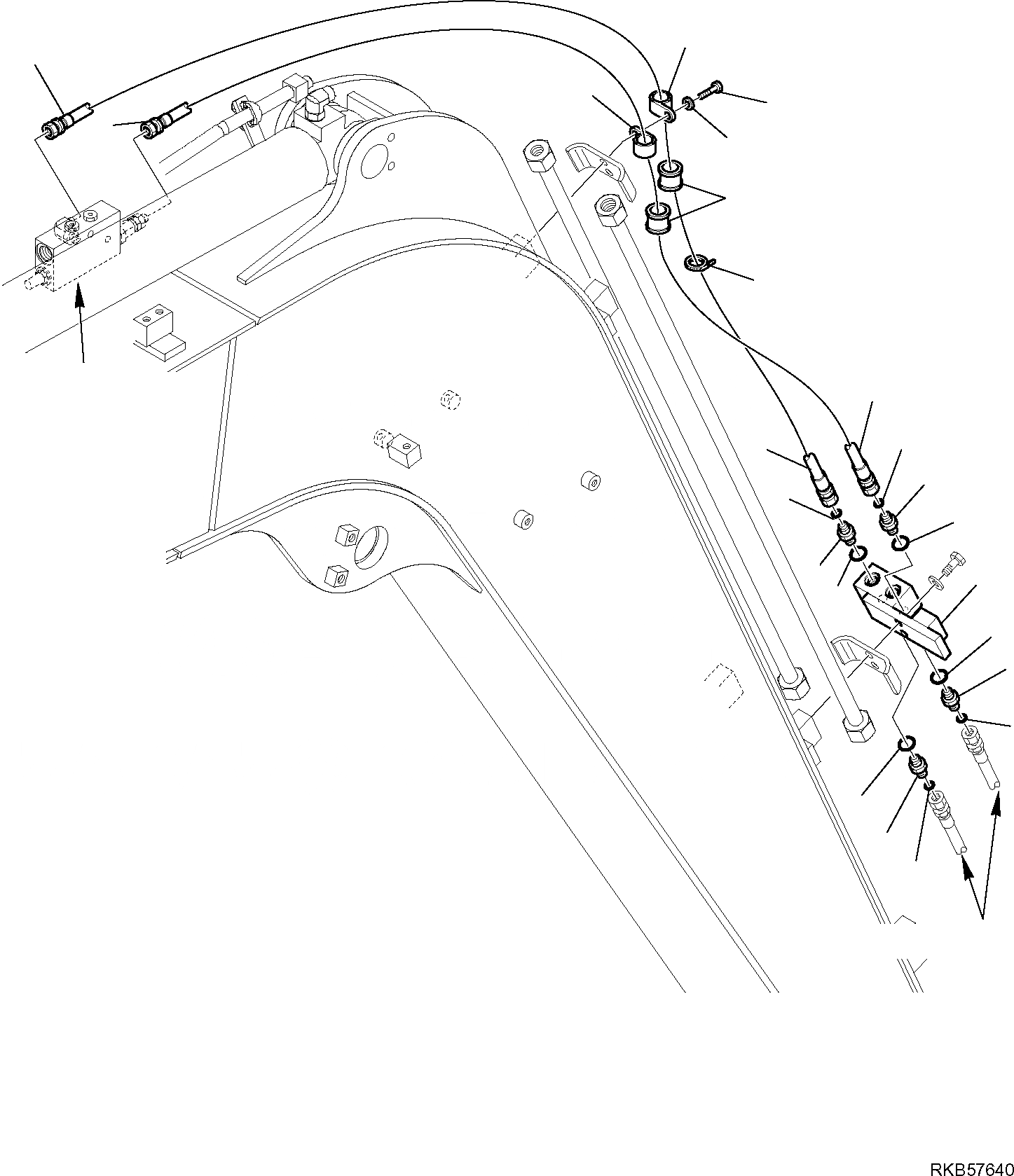 RKB57640