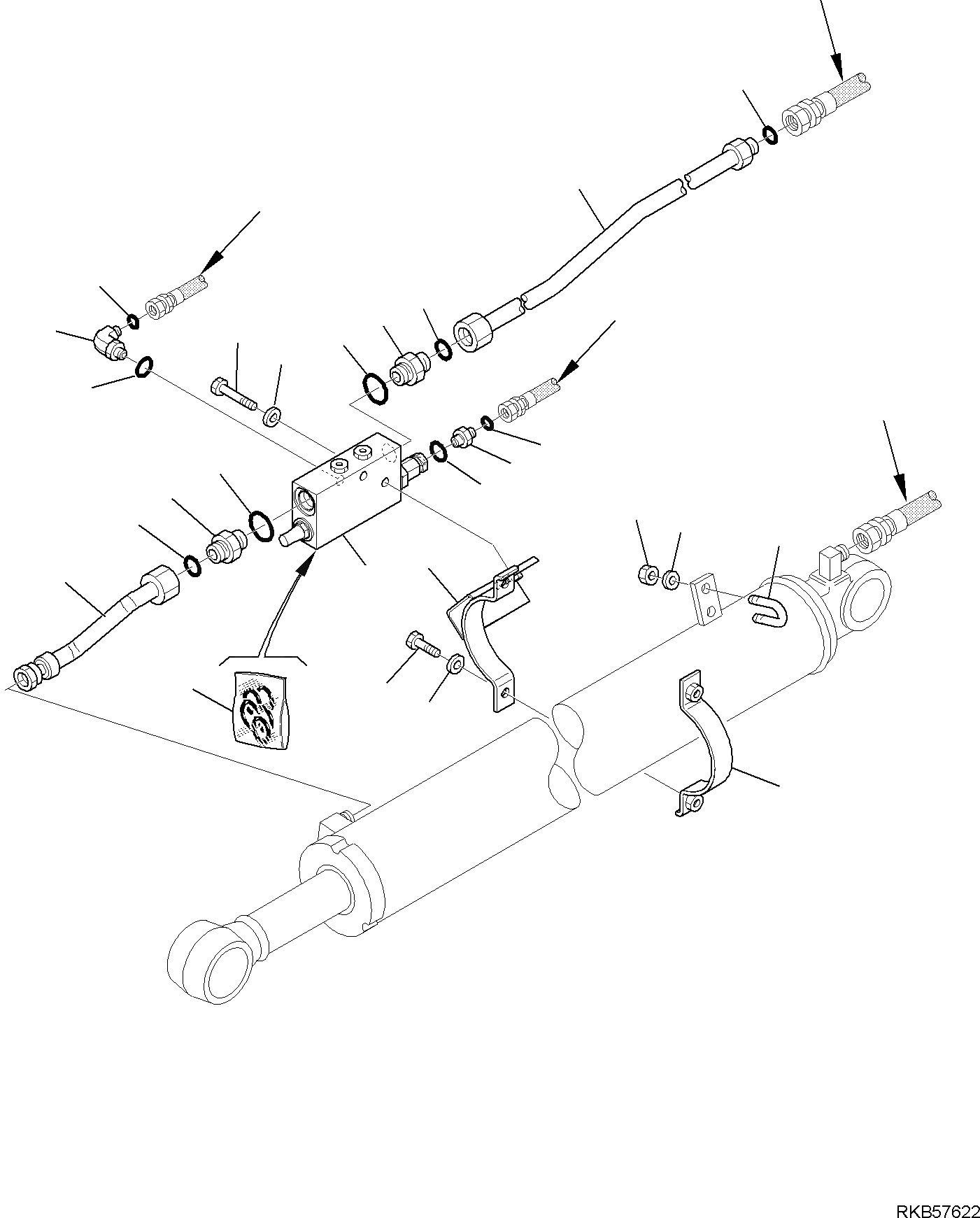 RKB57622