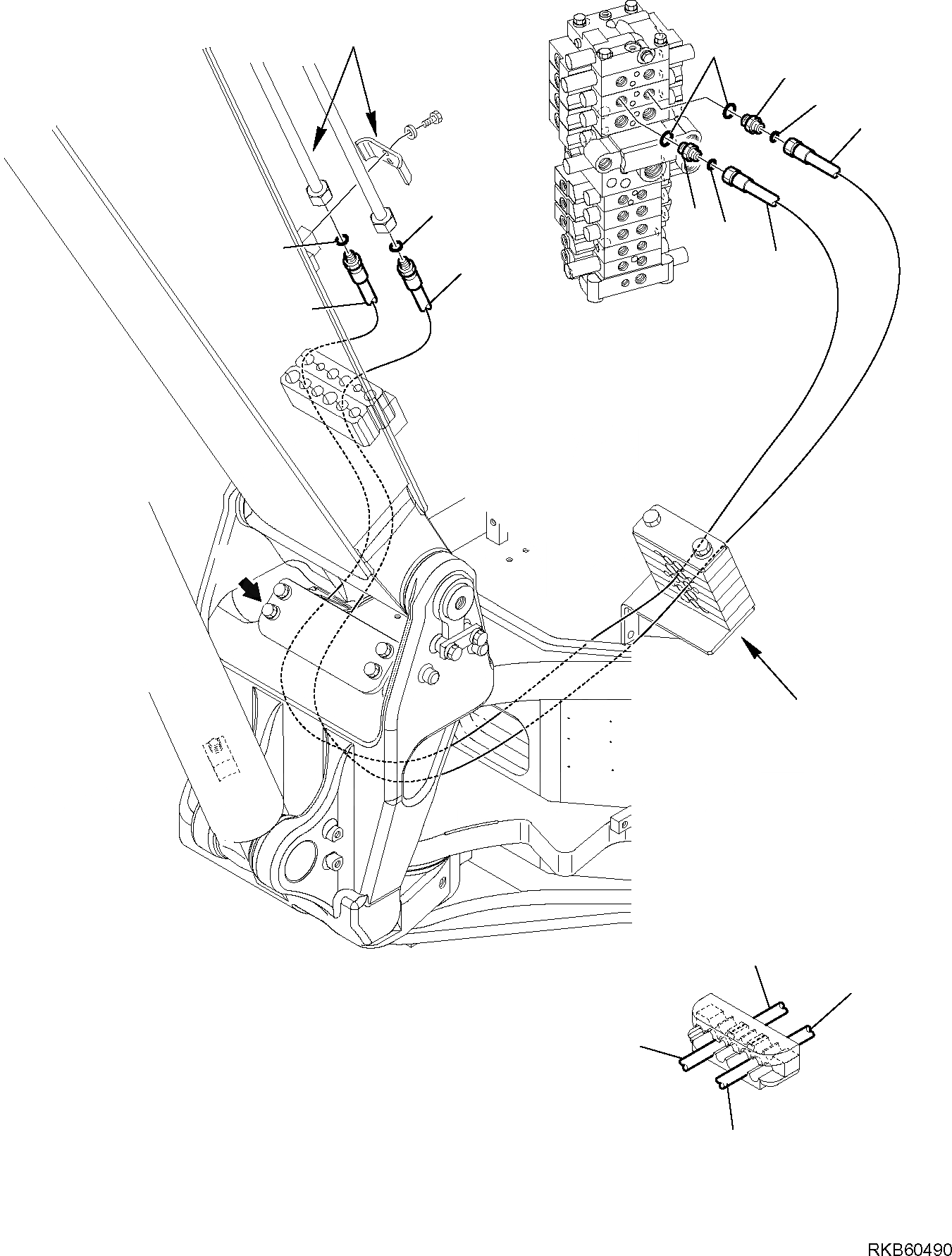 RKB60490