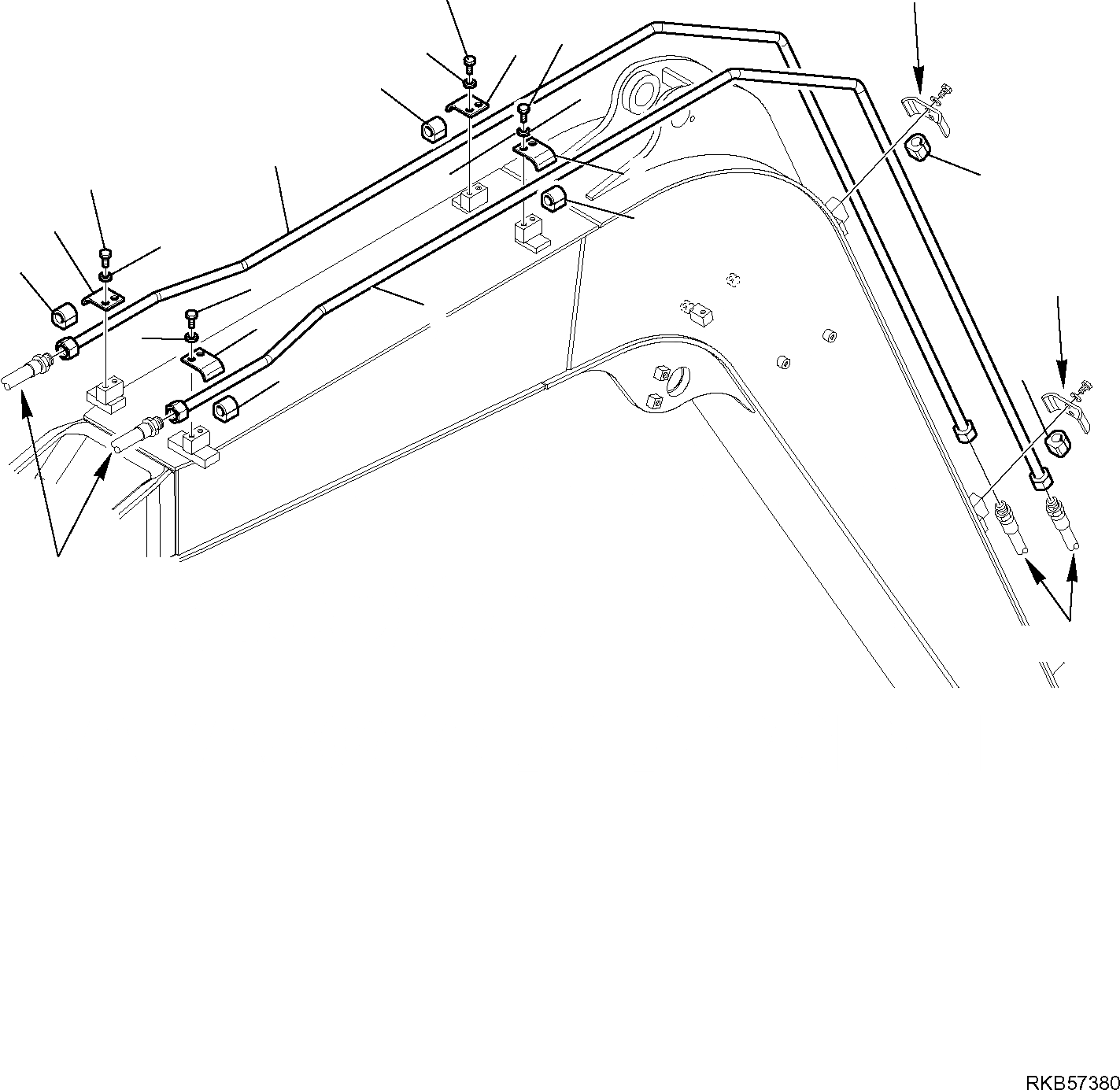 RKB57380