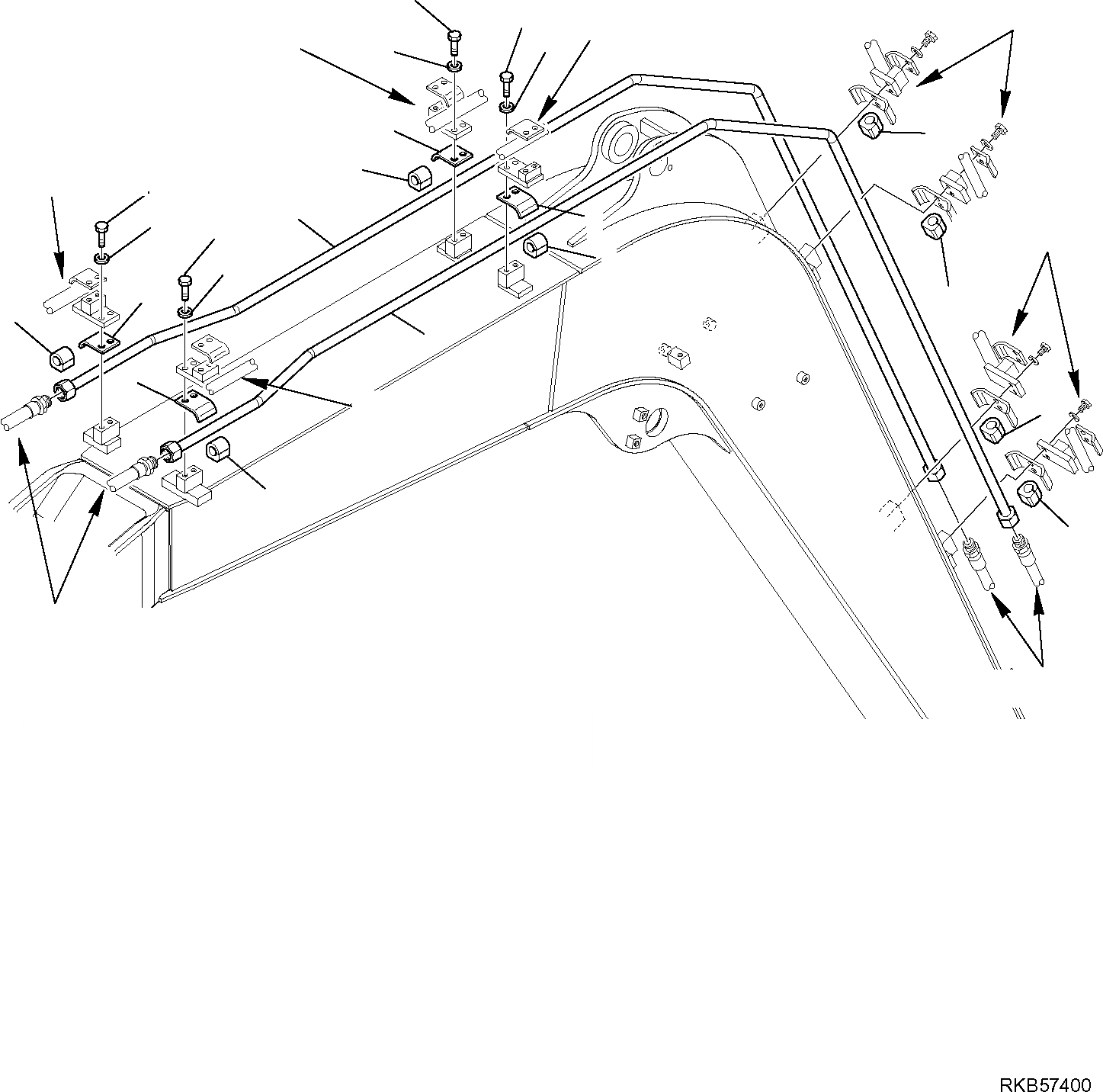 RKB57400