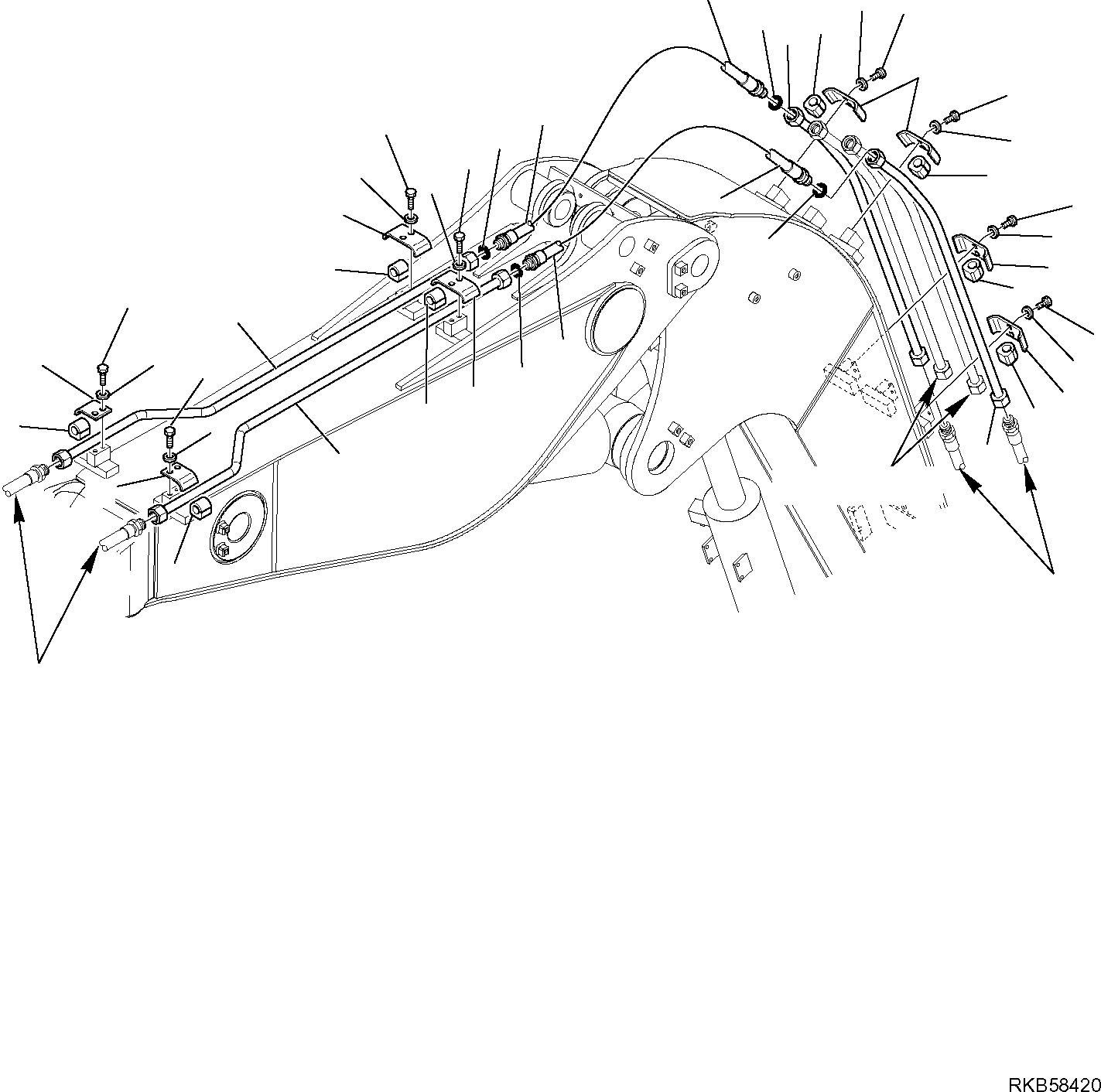 RKB58420