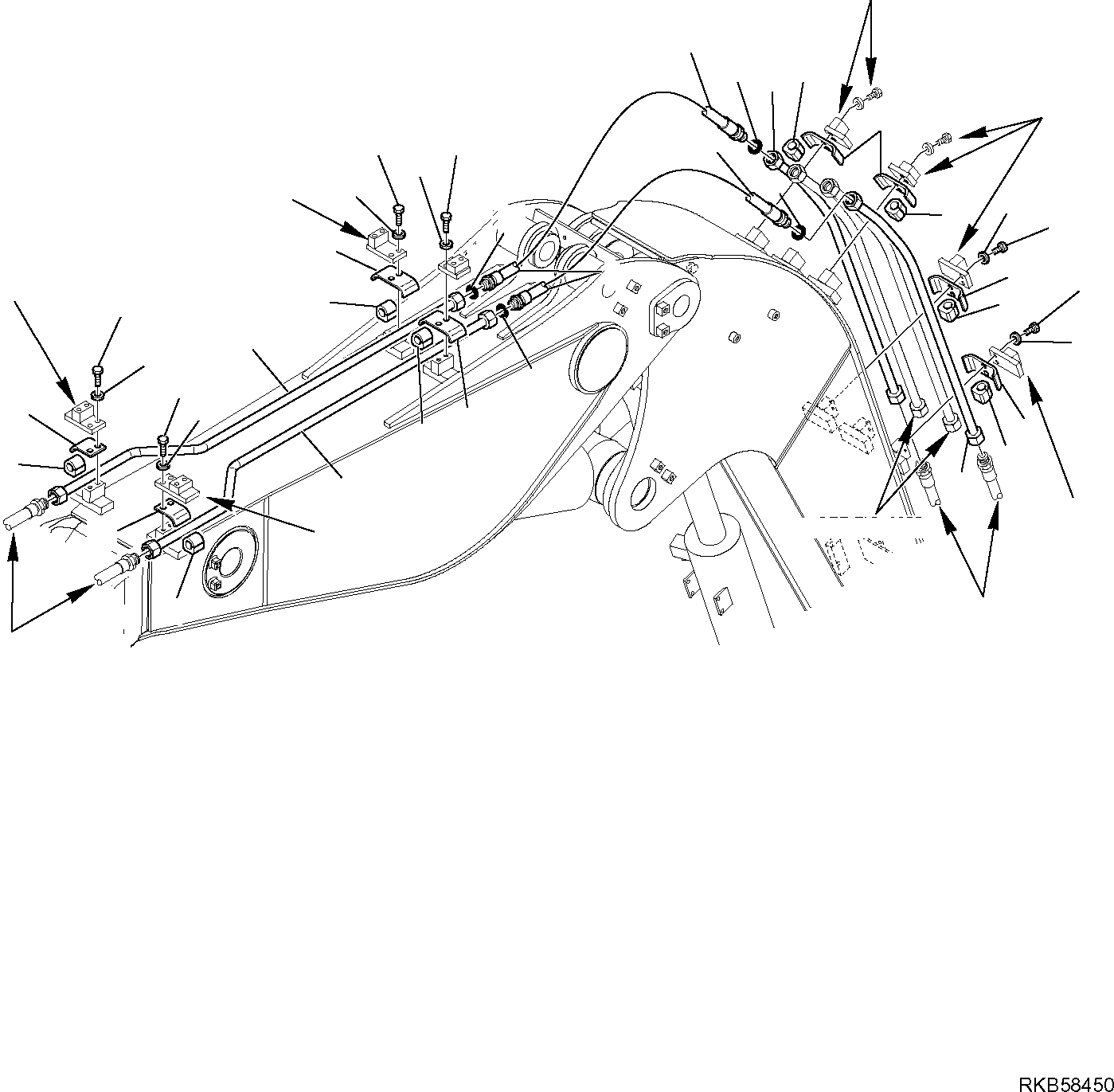 RKB58450