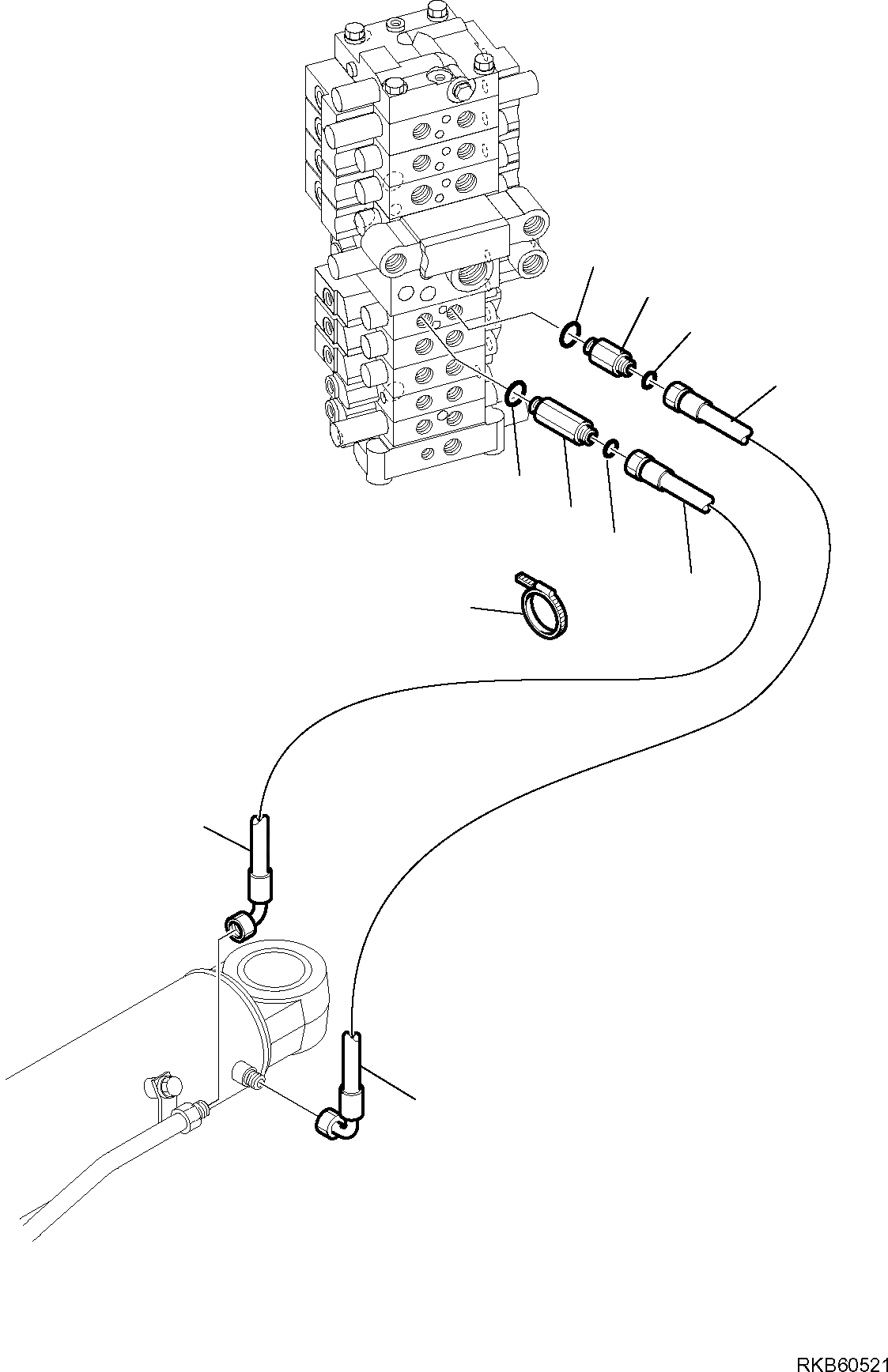 RKB60521