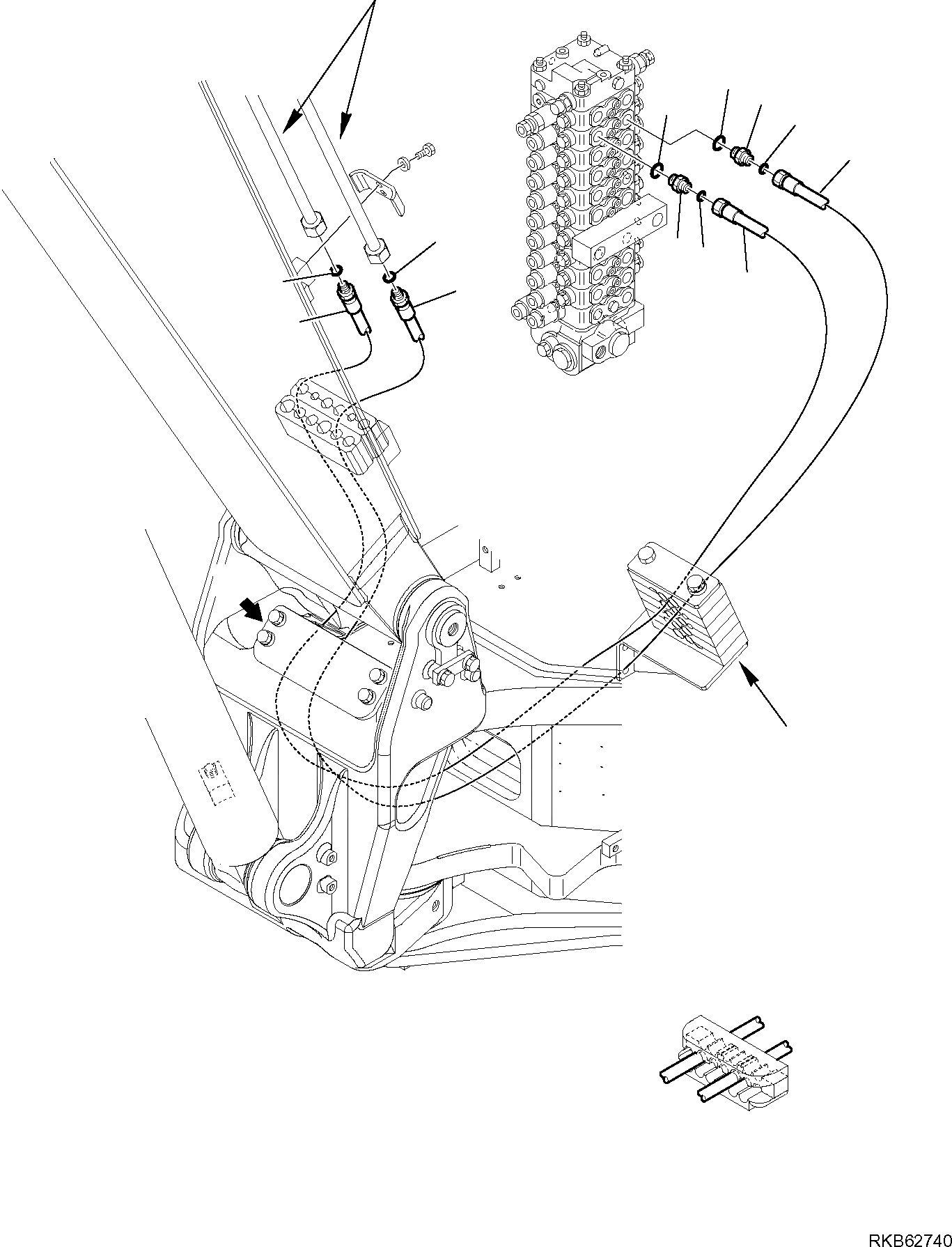 RKB62740