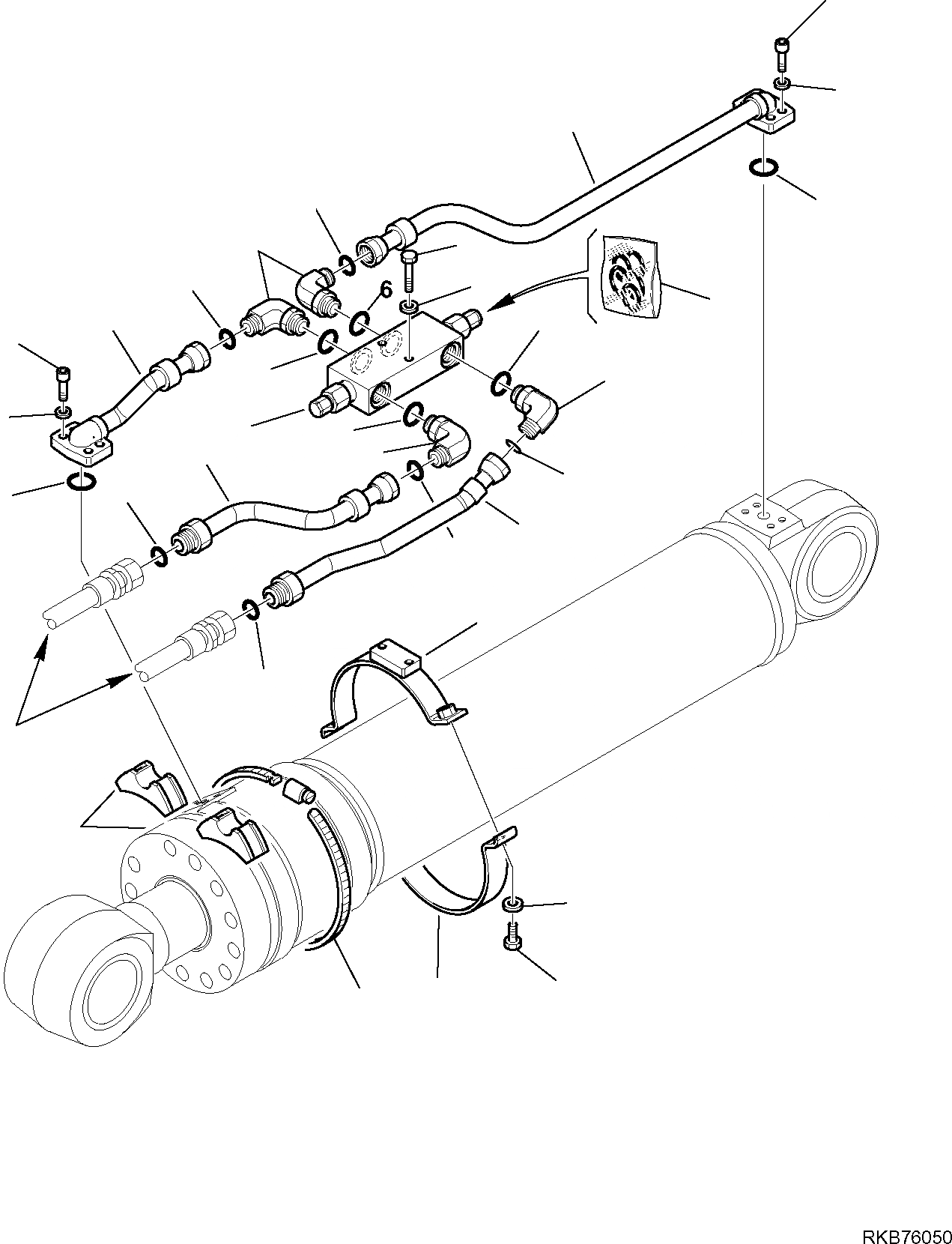 6

RKB76050