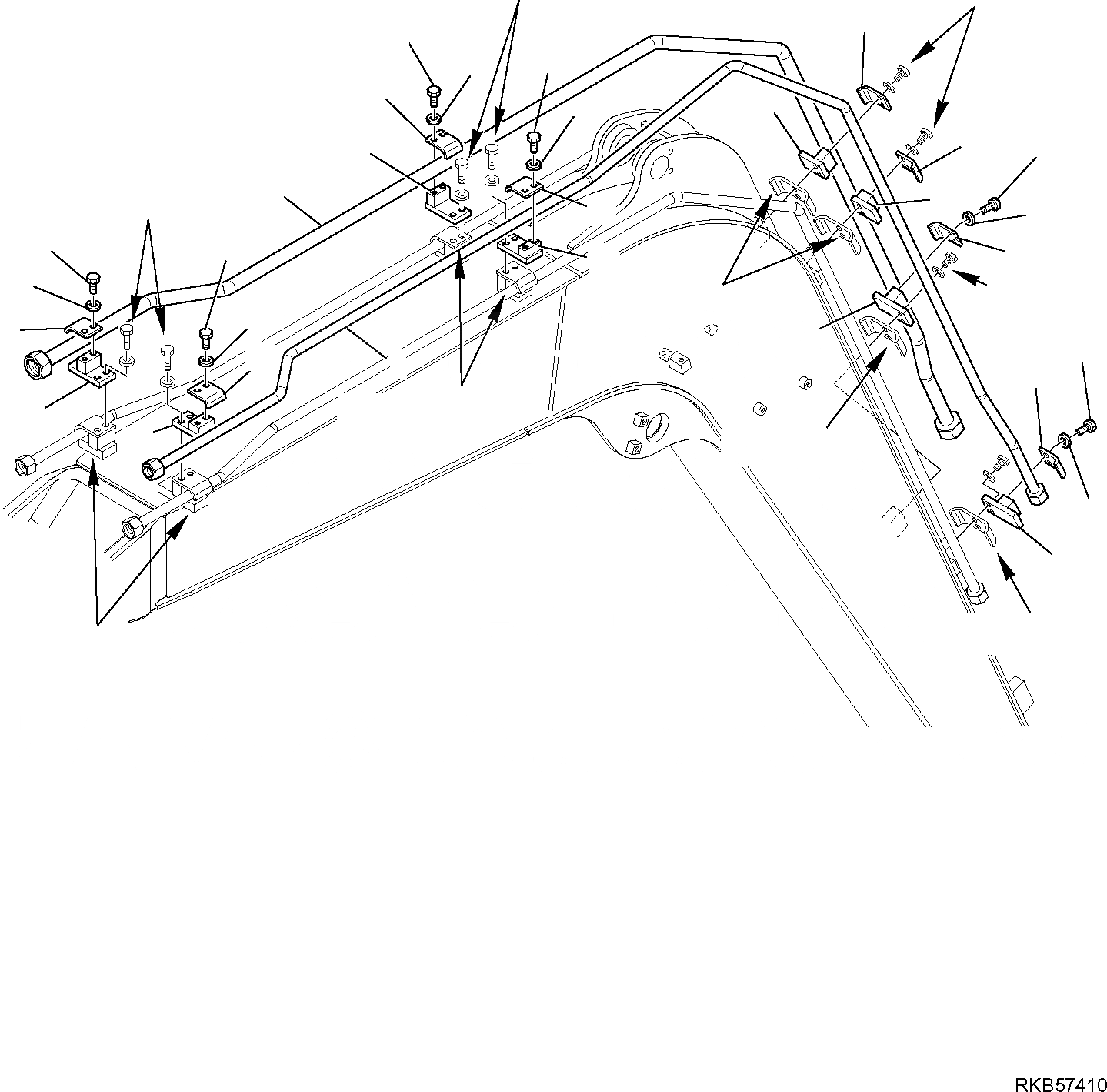 RKB57410