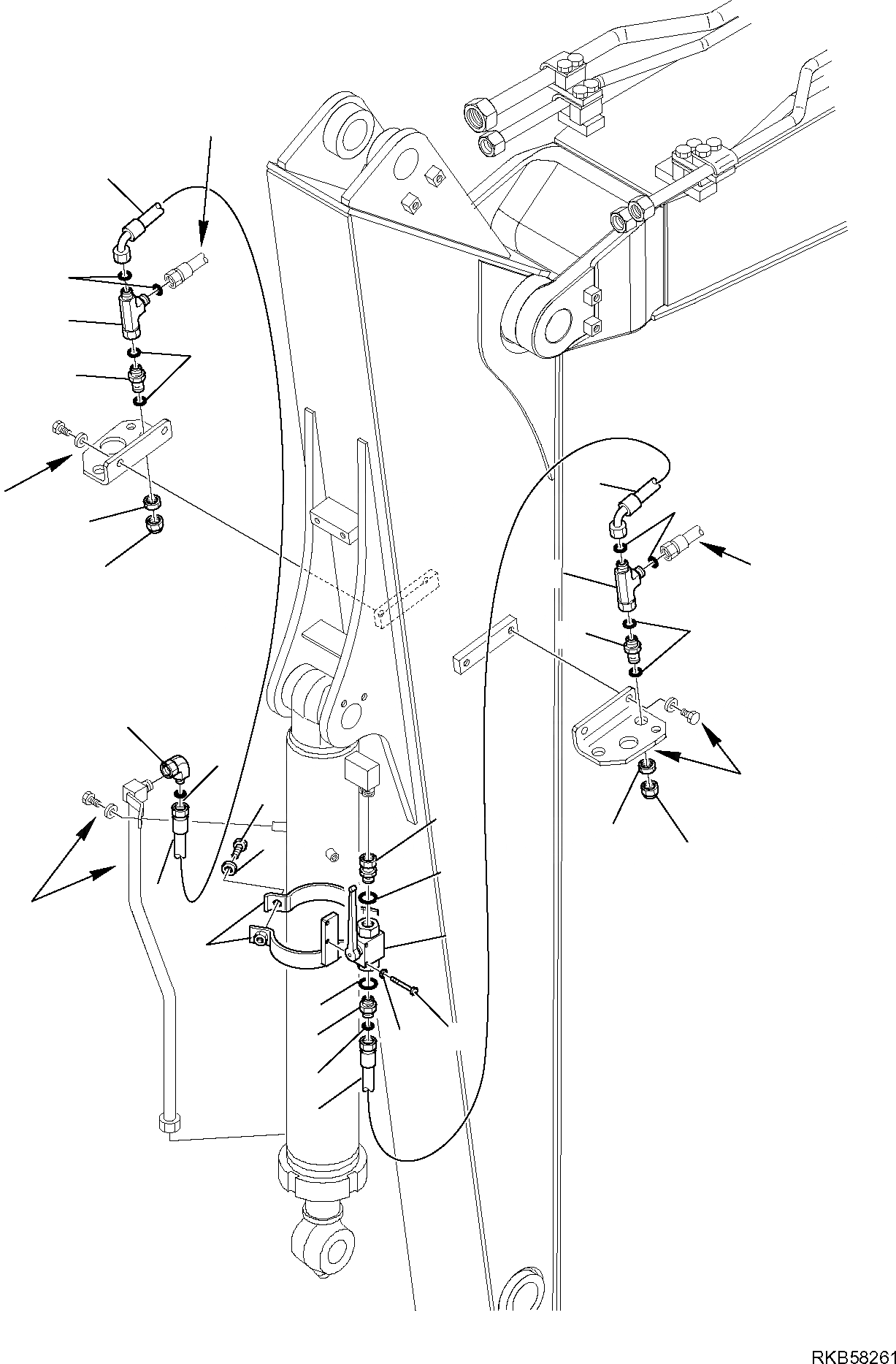 RKB58261