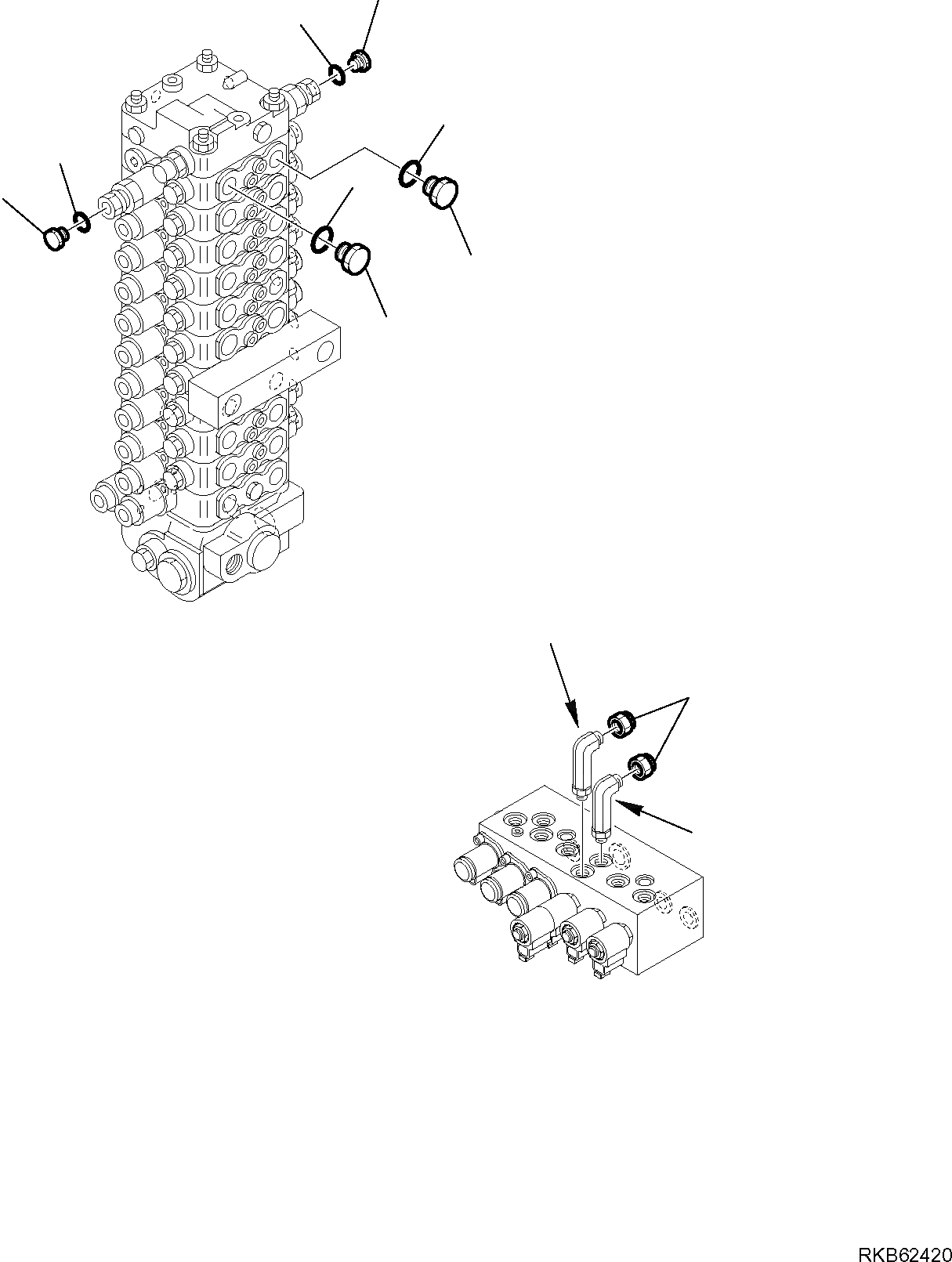 RKB62420