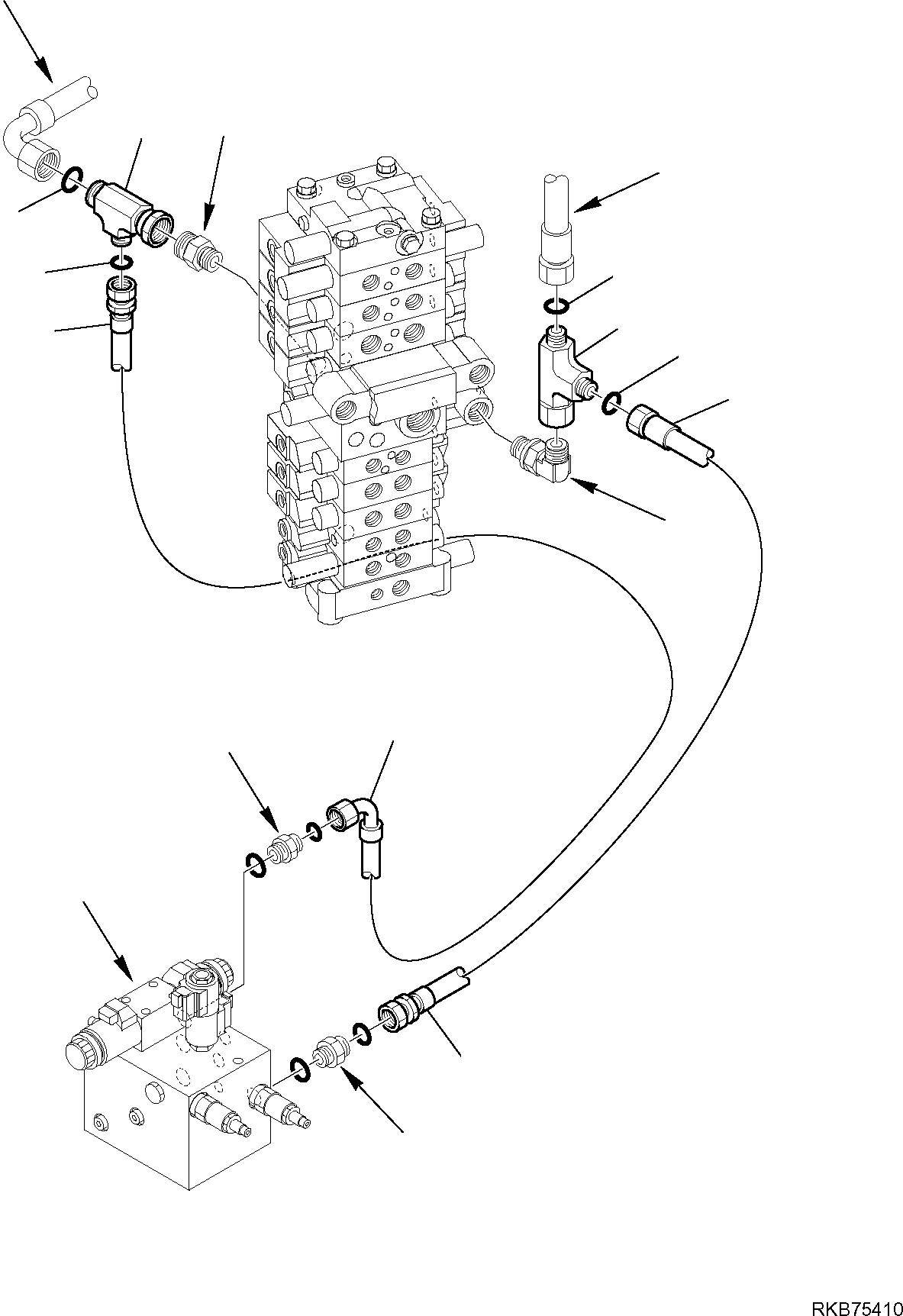 RKB75410