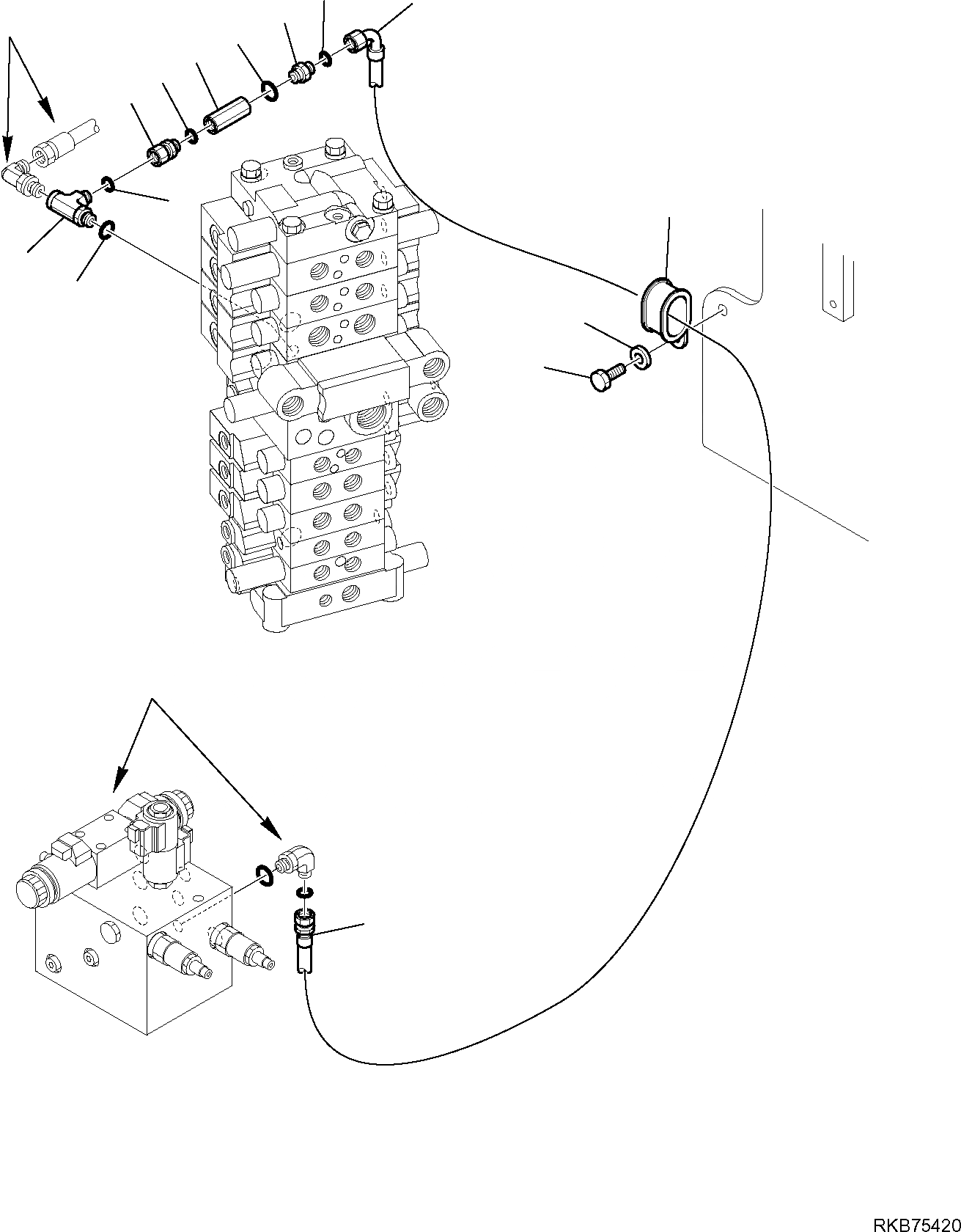 RKB75420