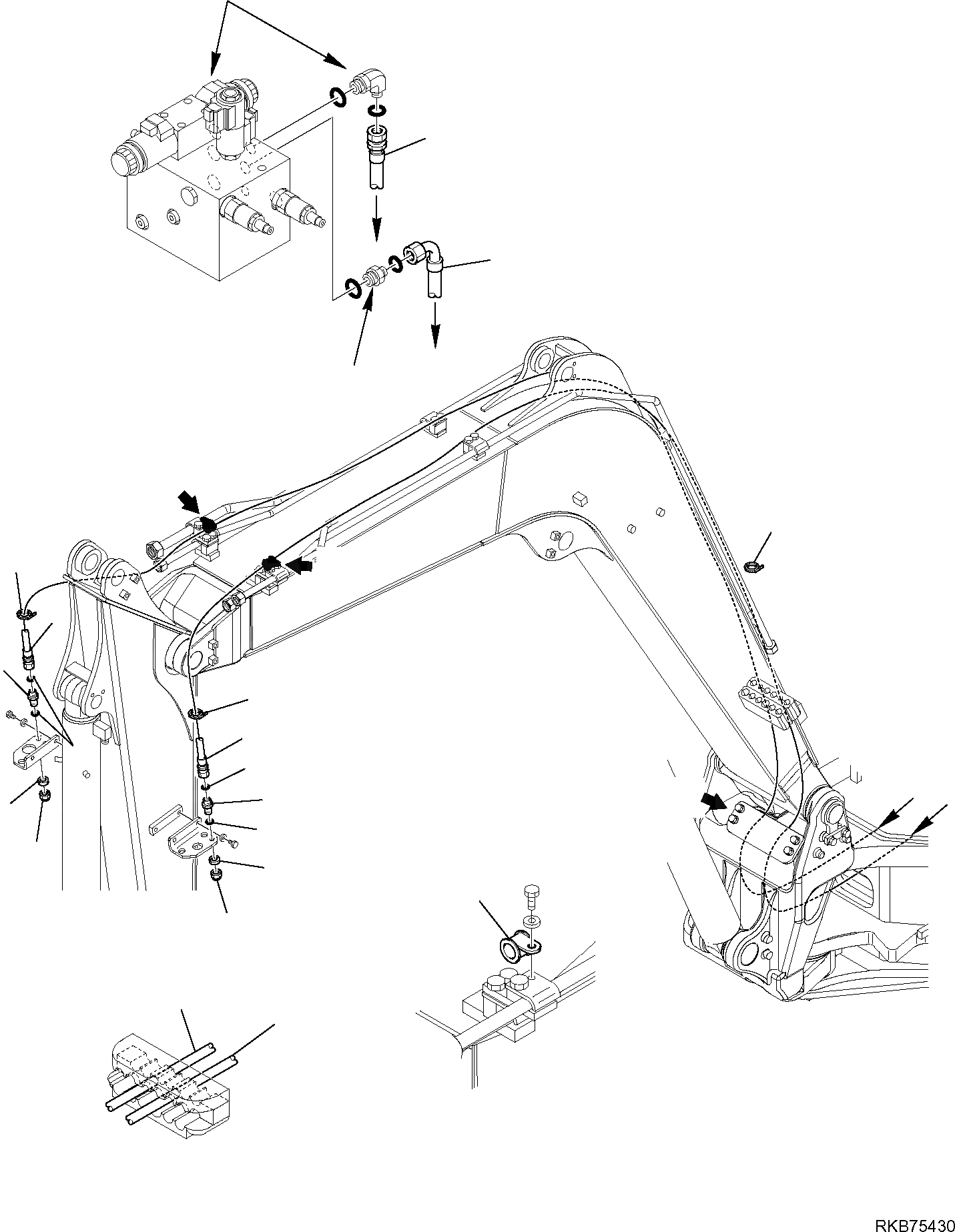 RKB75430