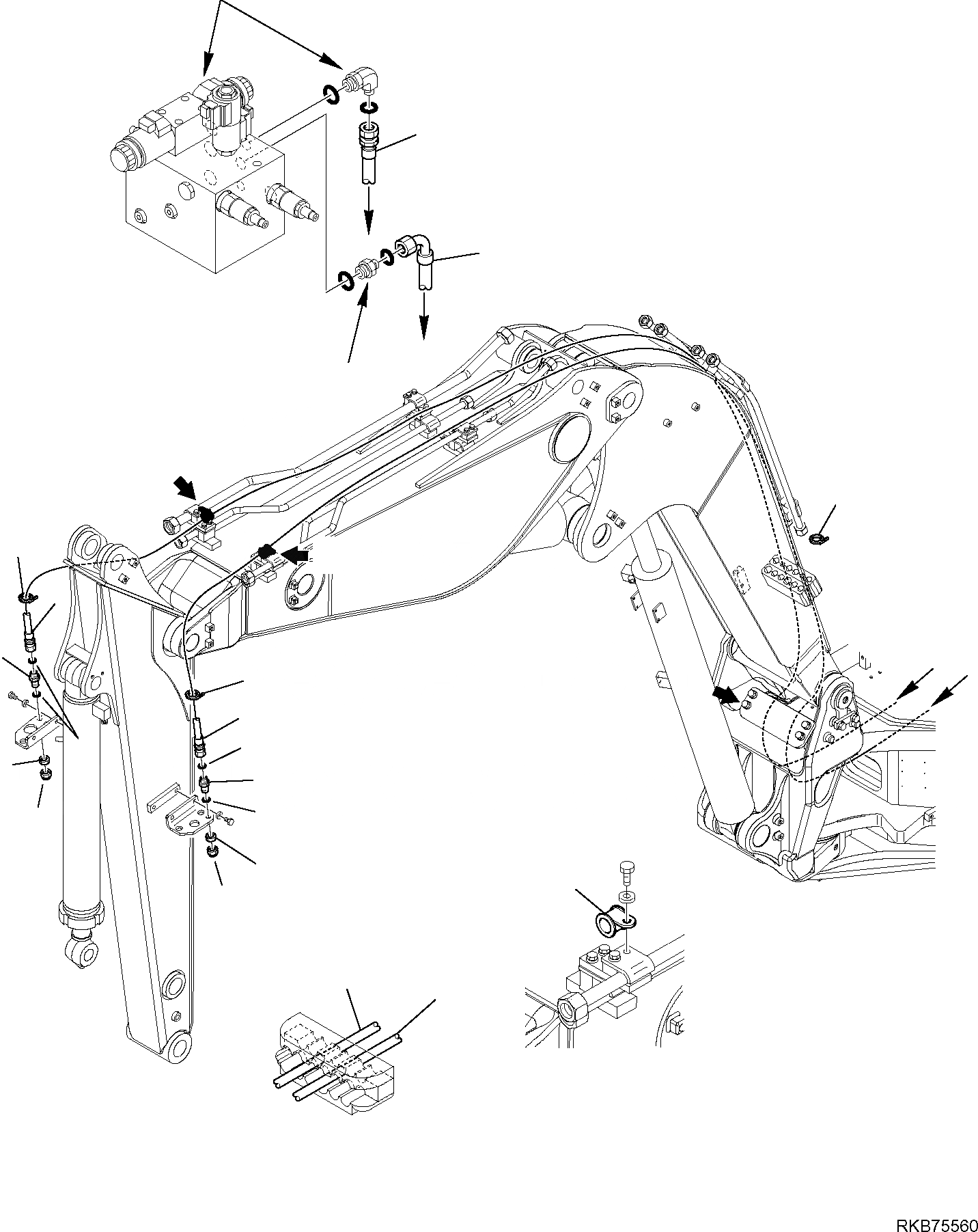 RKB75560