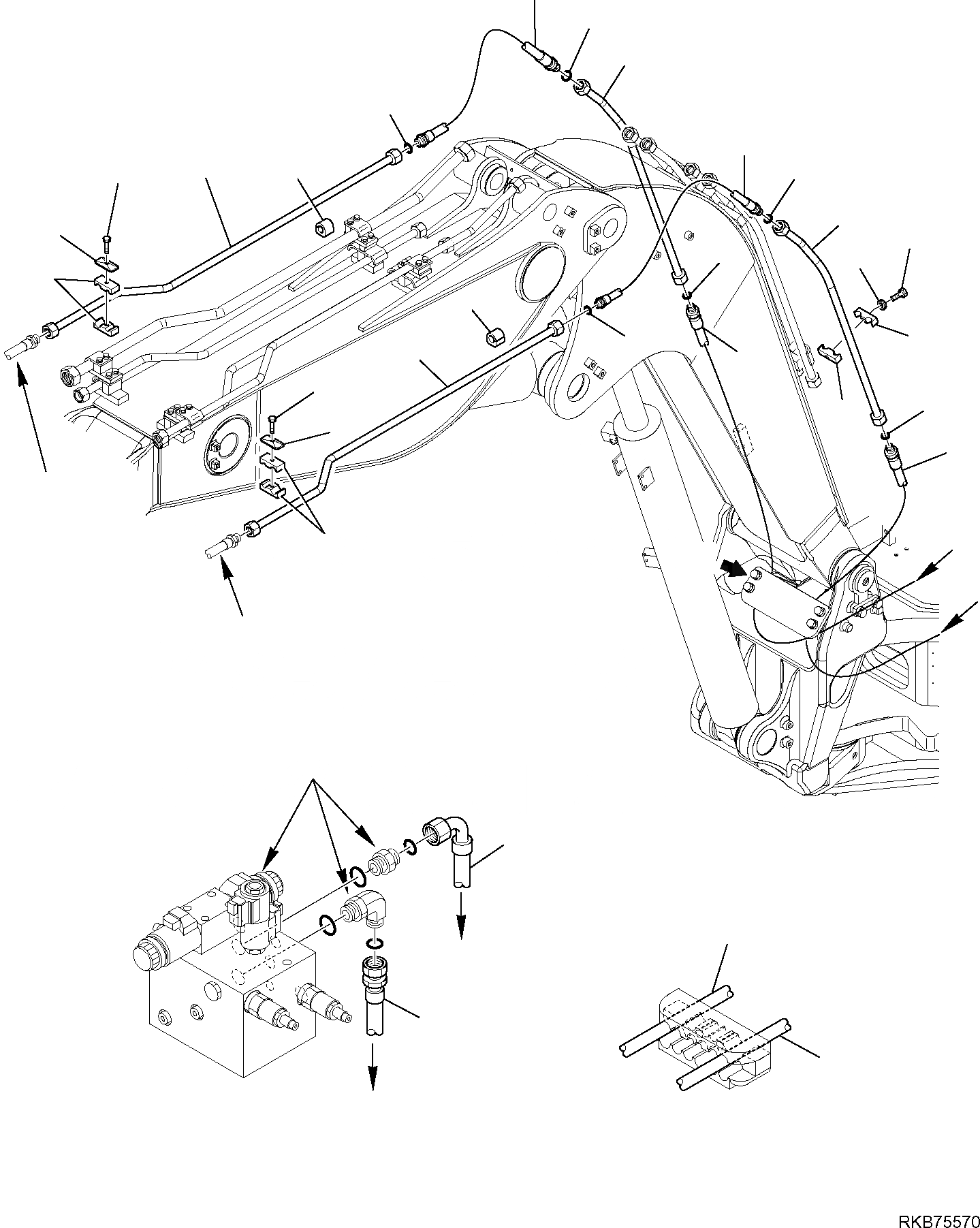 RKB75570