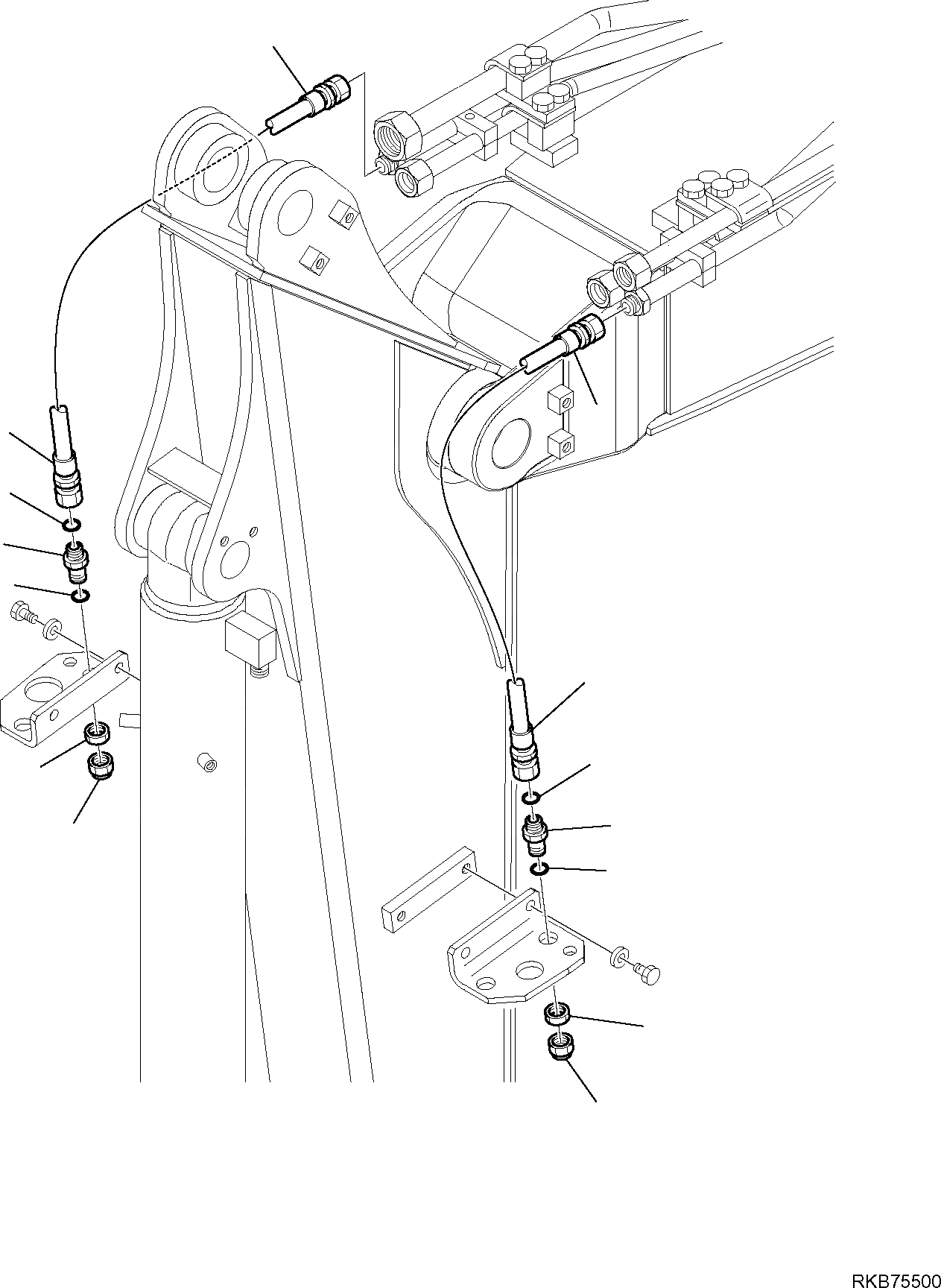 RKB75500