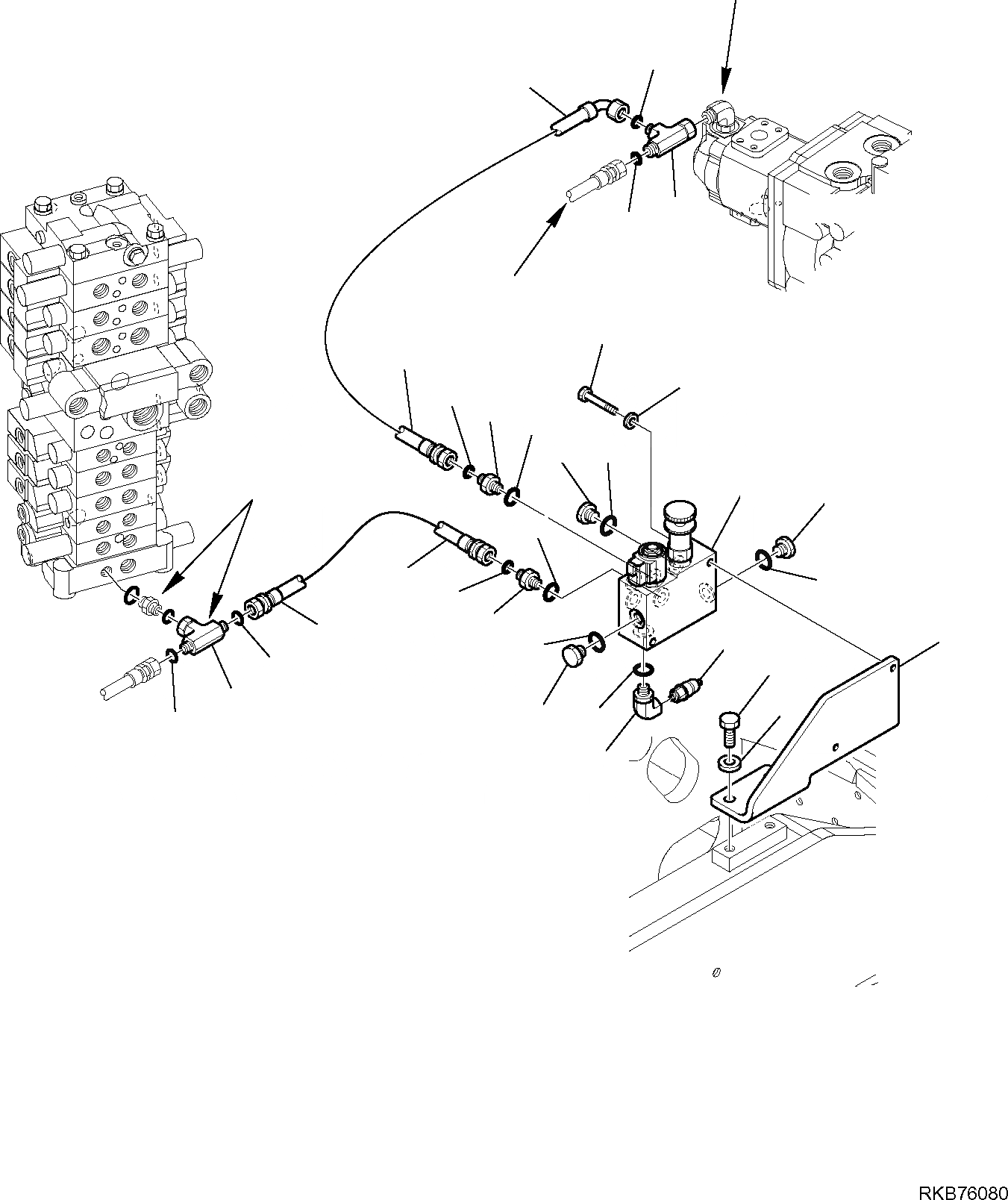 RKB76080