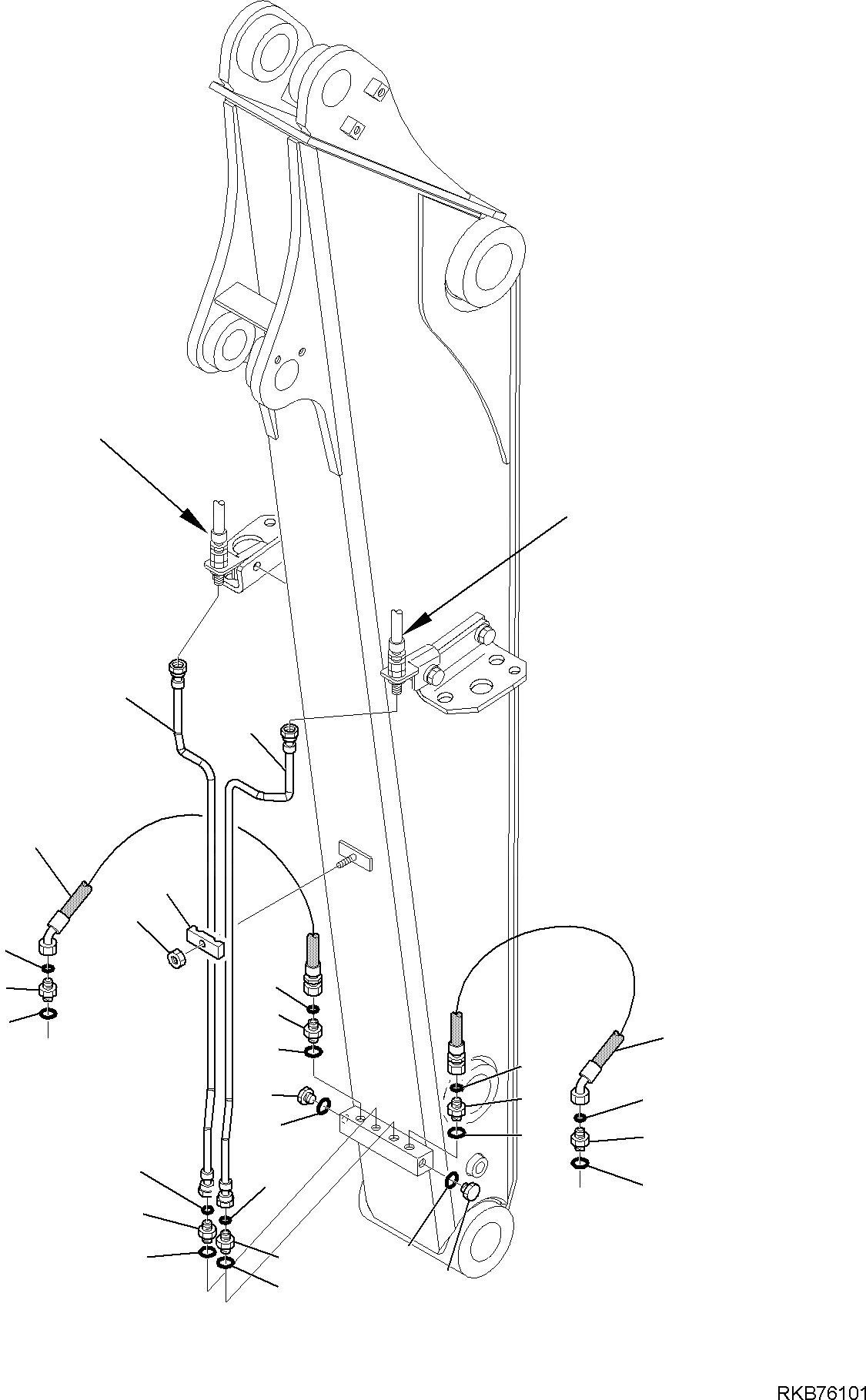 RKB76101