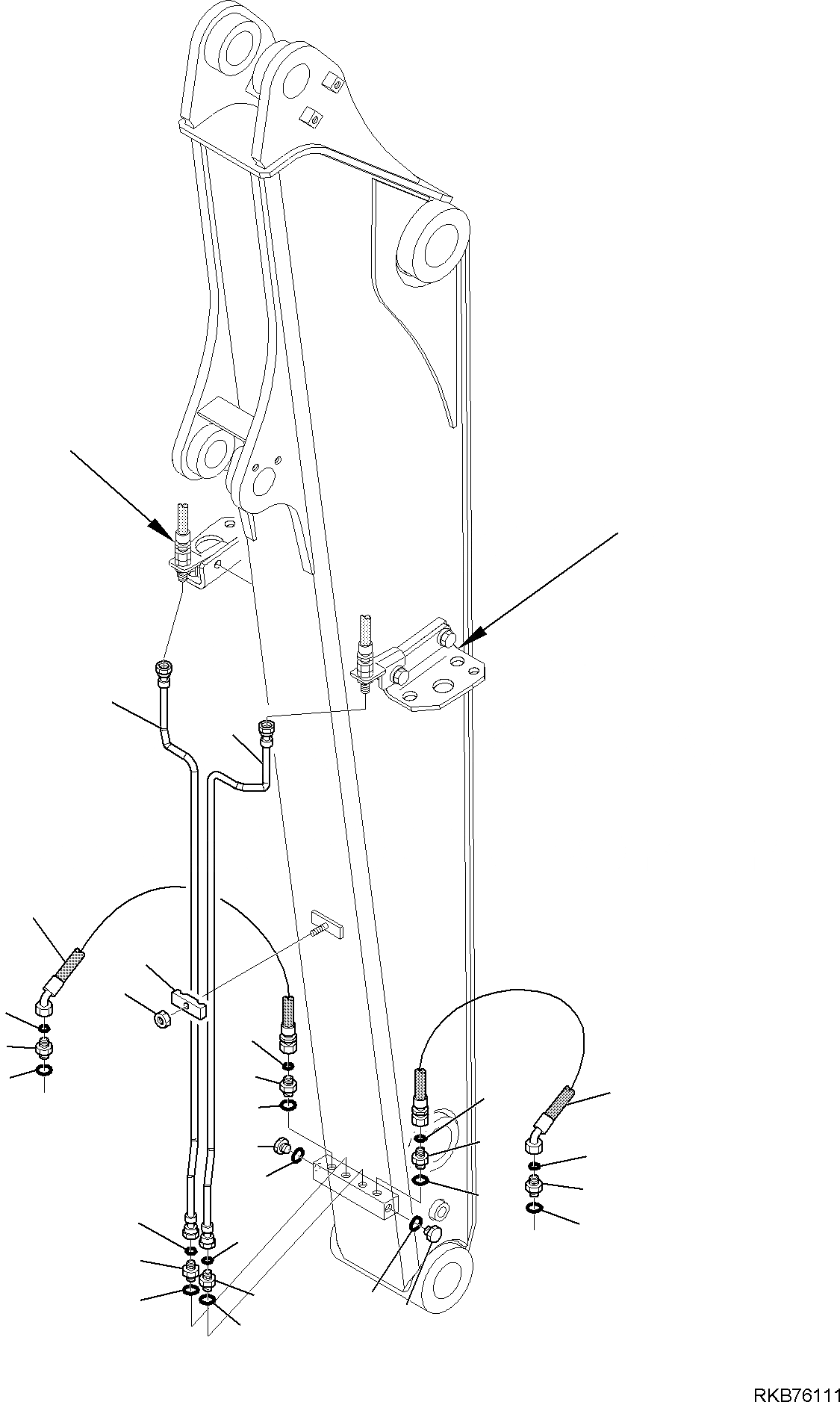 RKB76111