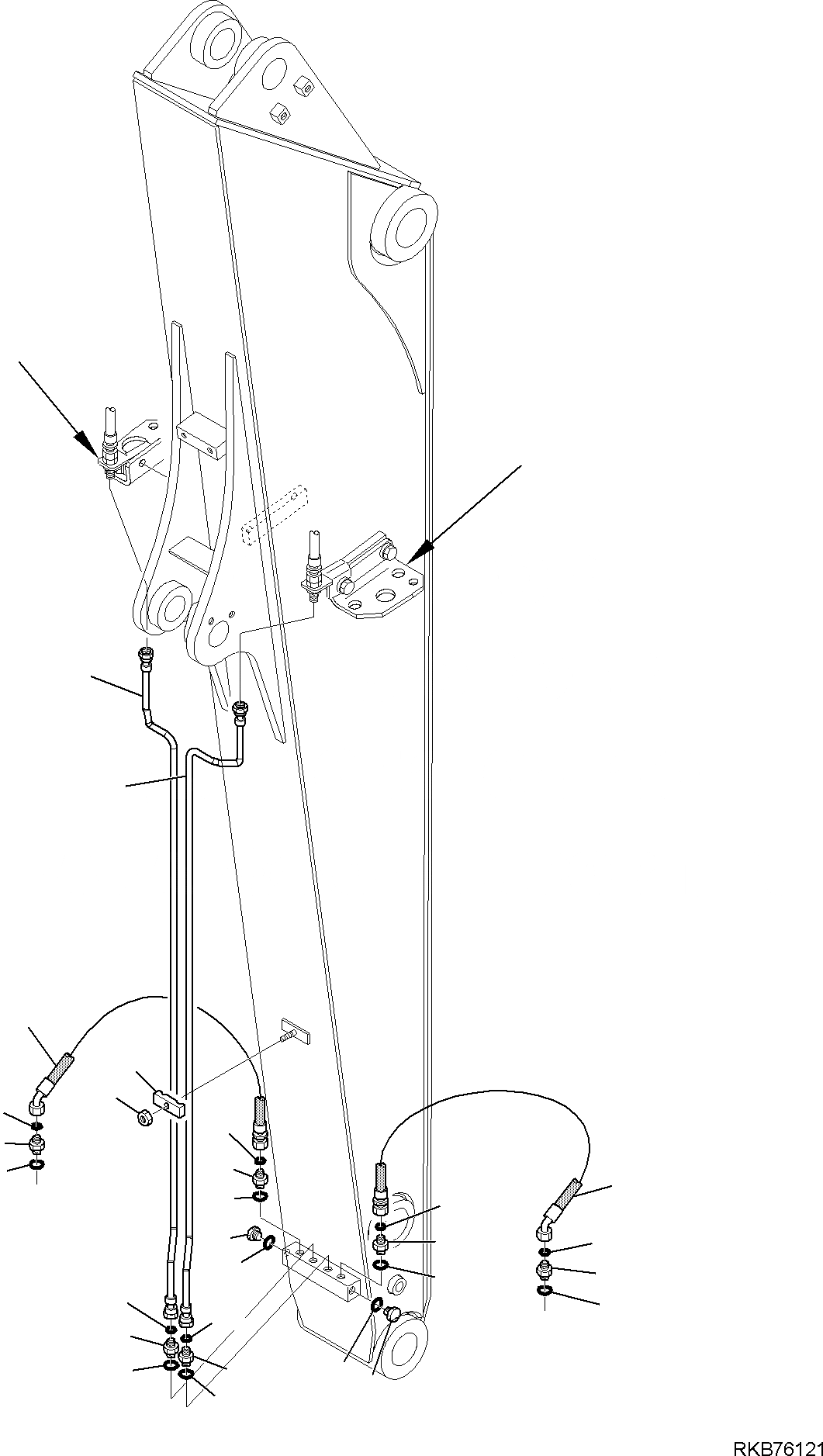 RKB76121