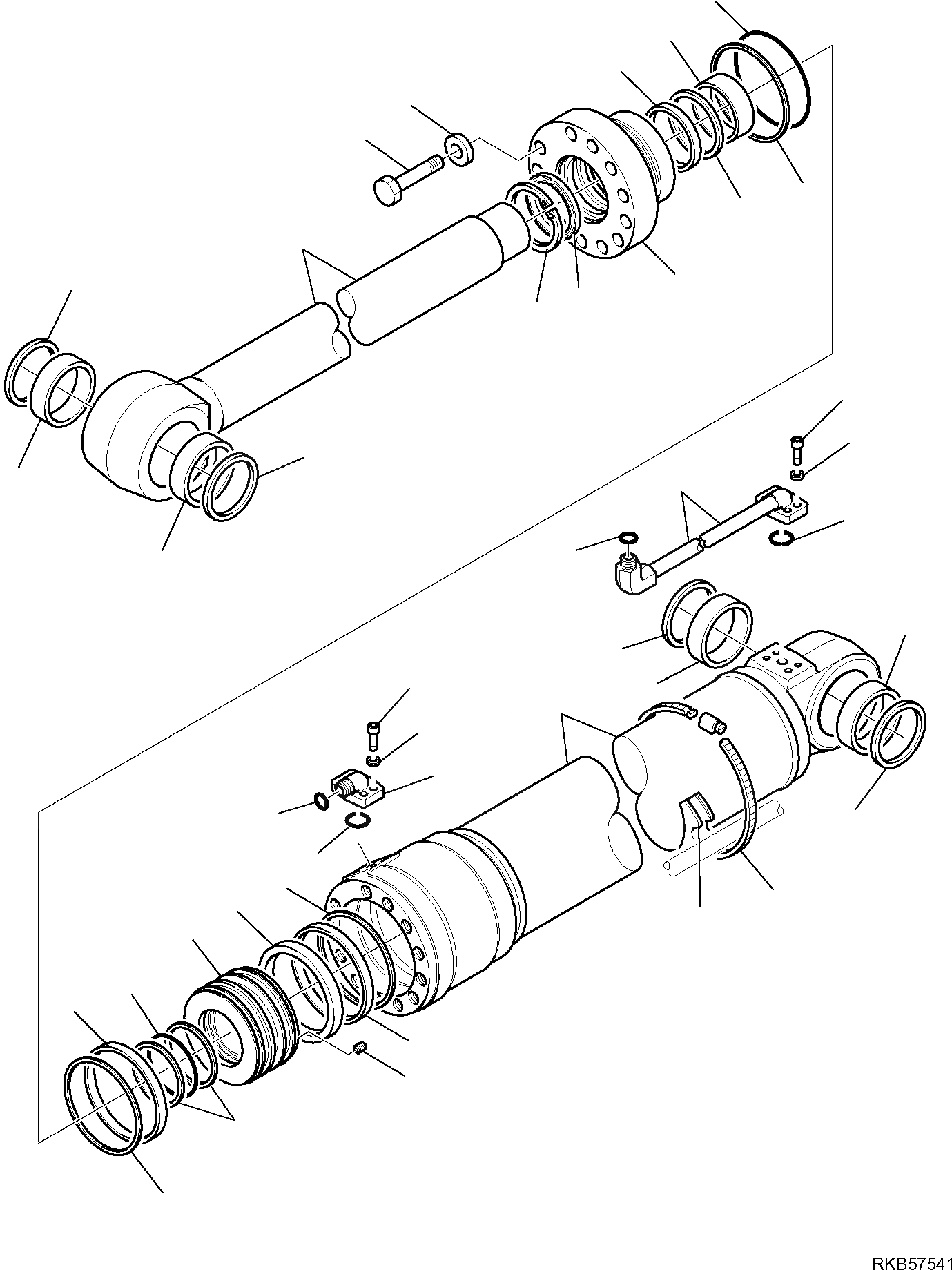 RKB57541