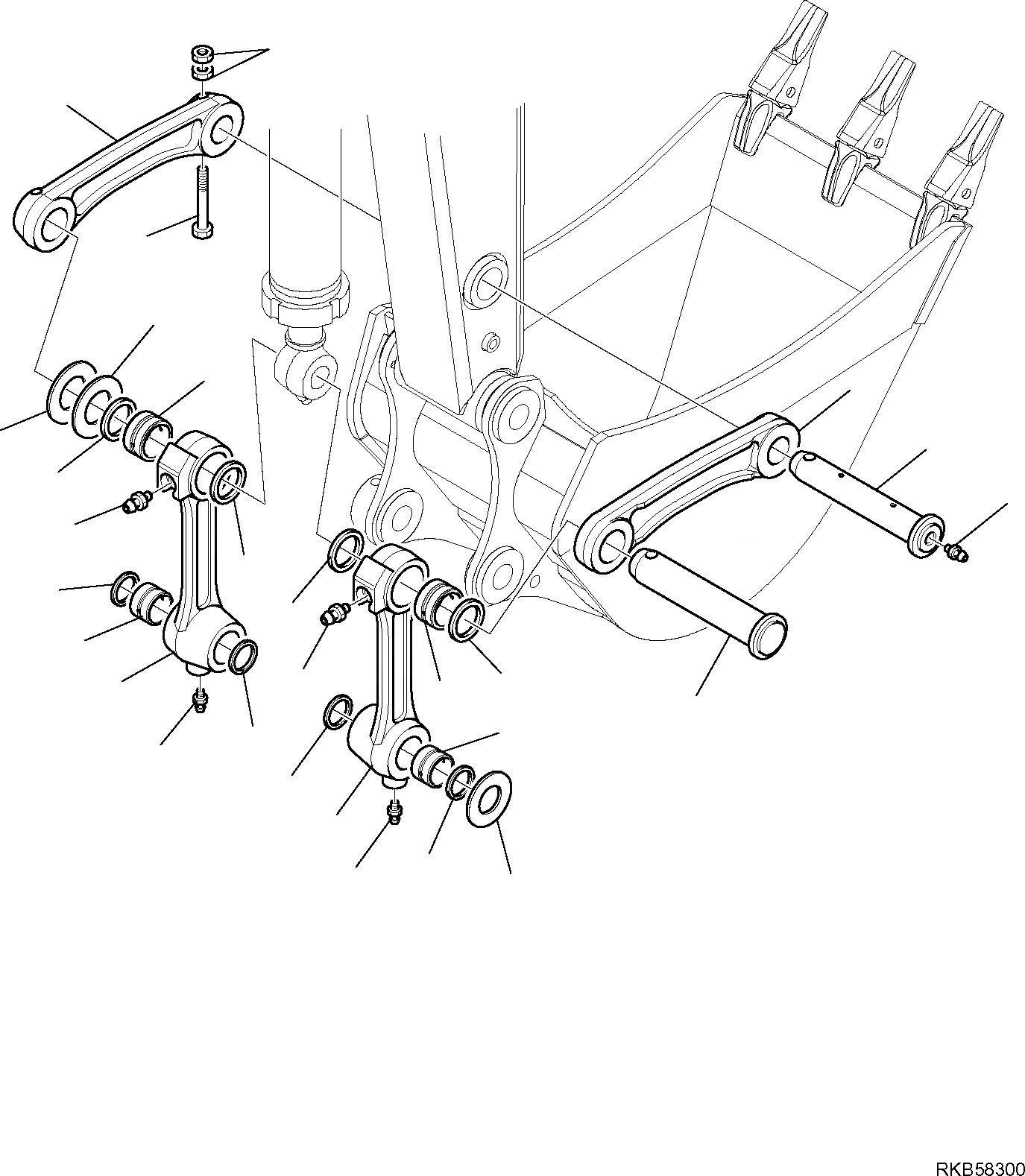 RKB58300