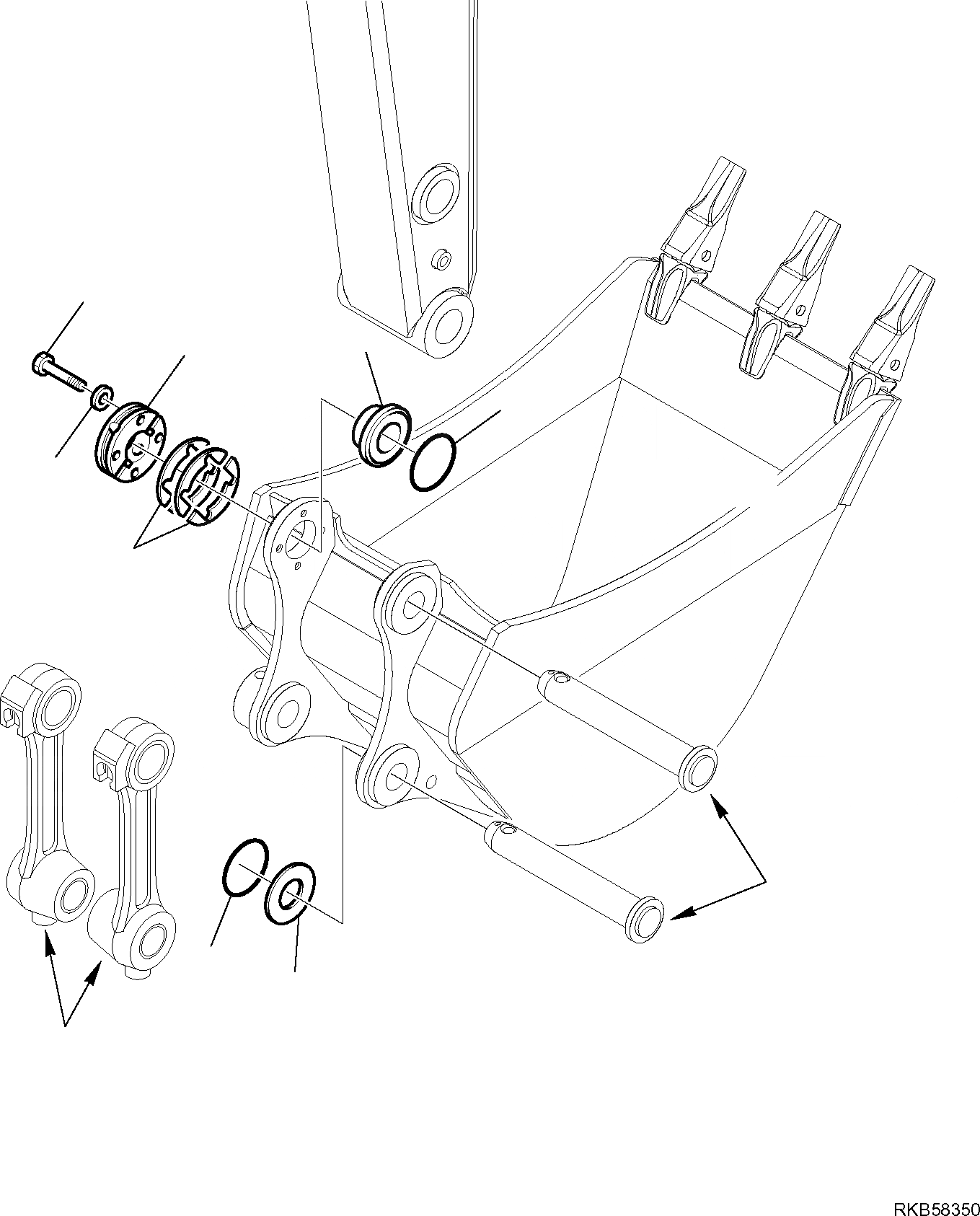 RKB58350