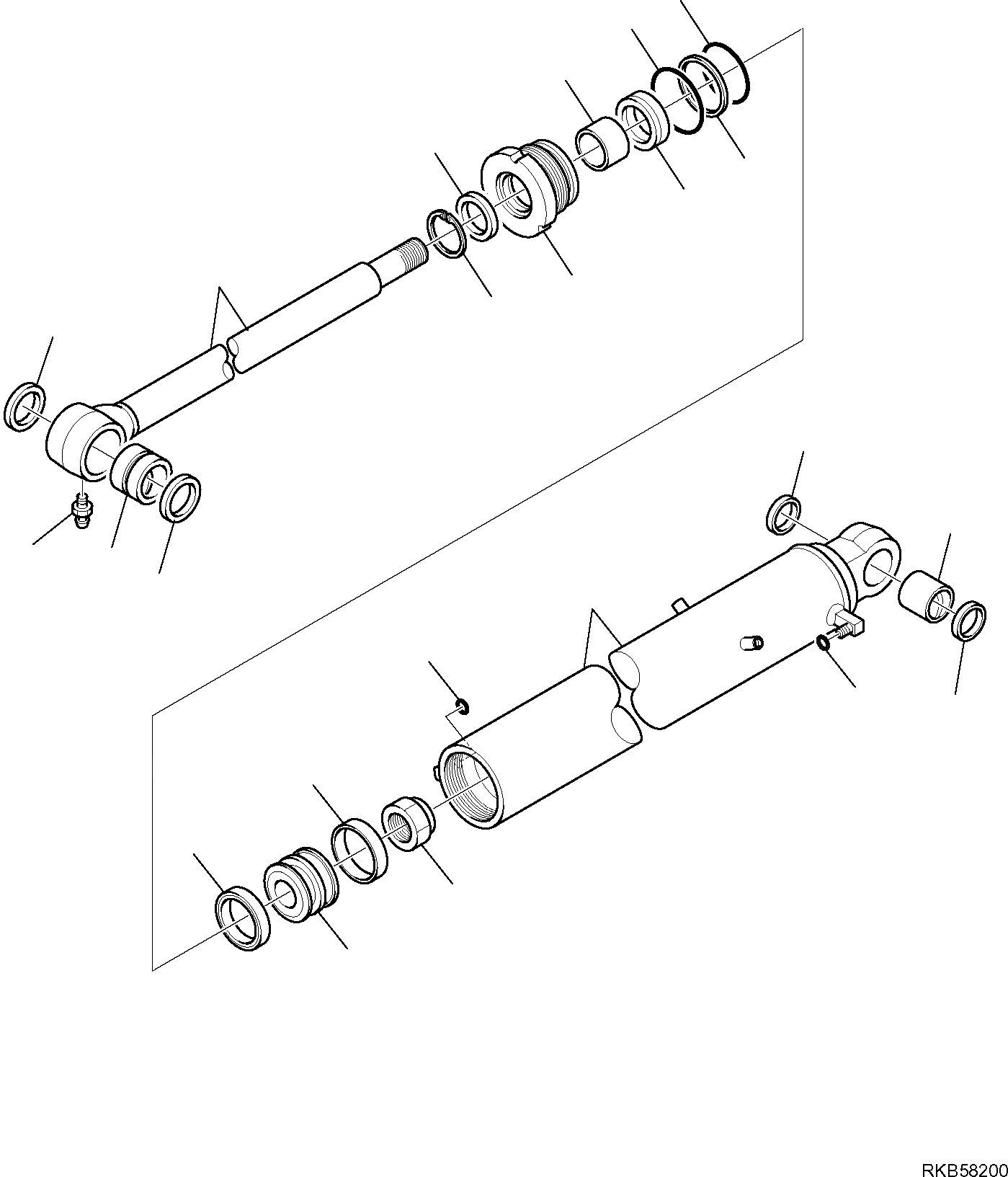 RKB58200