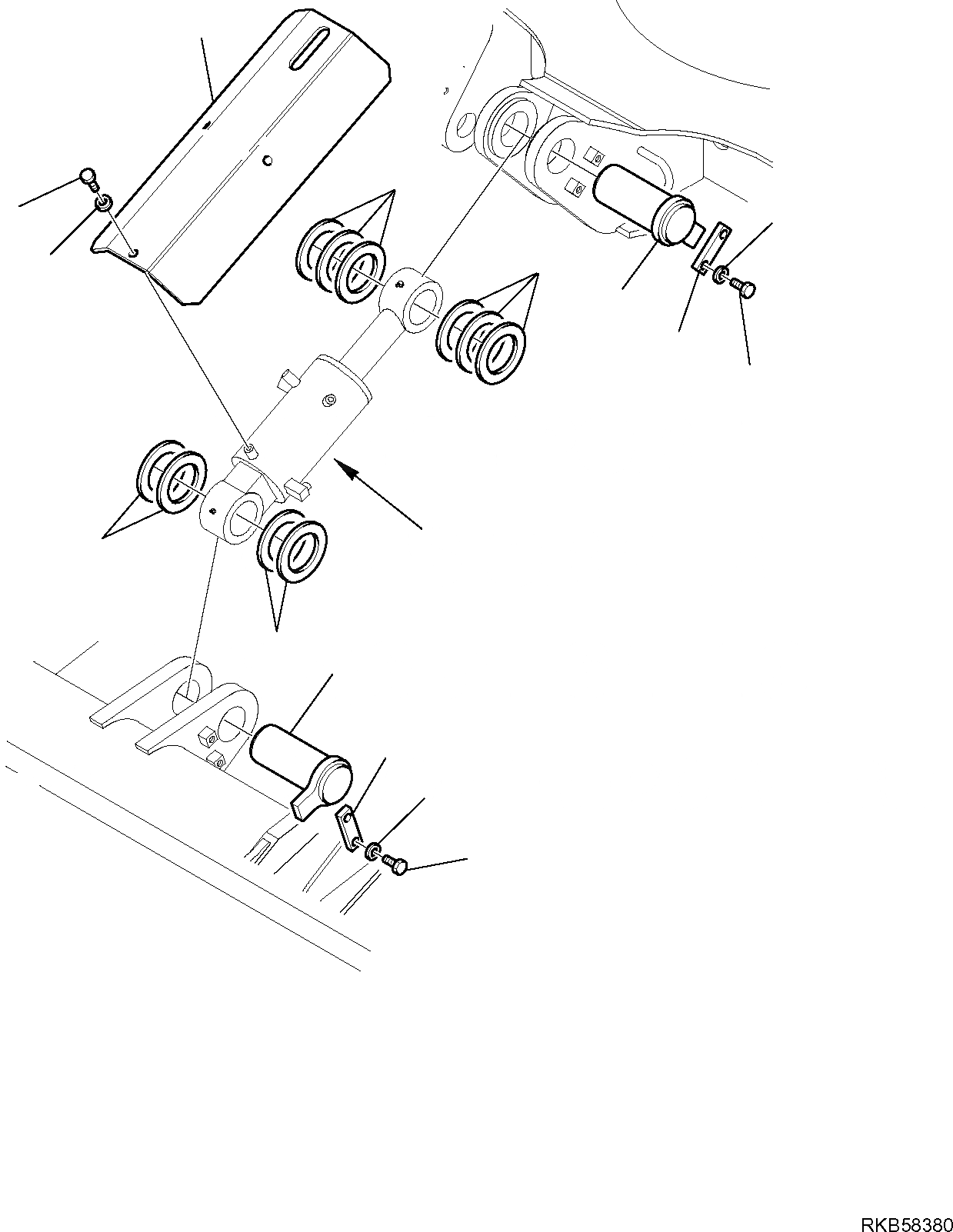 RKB58380