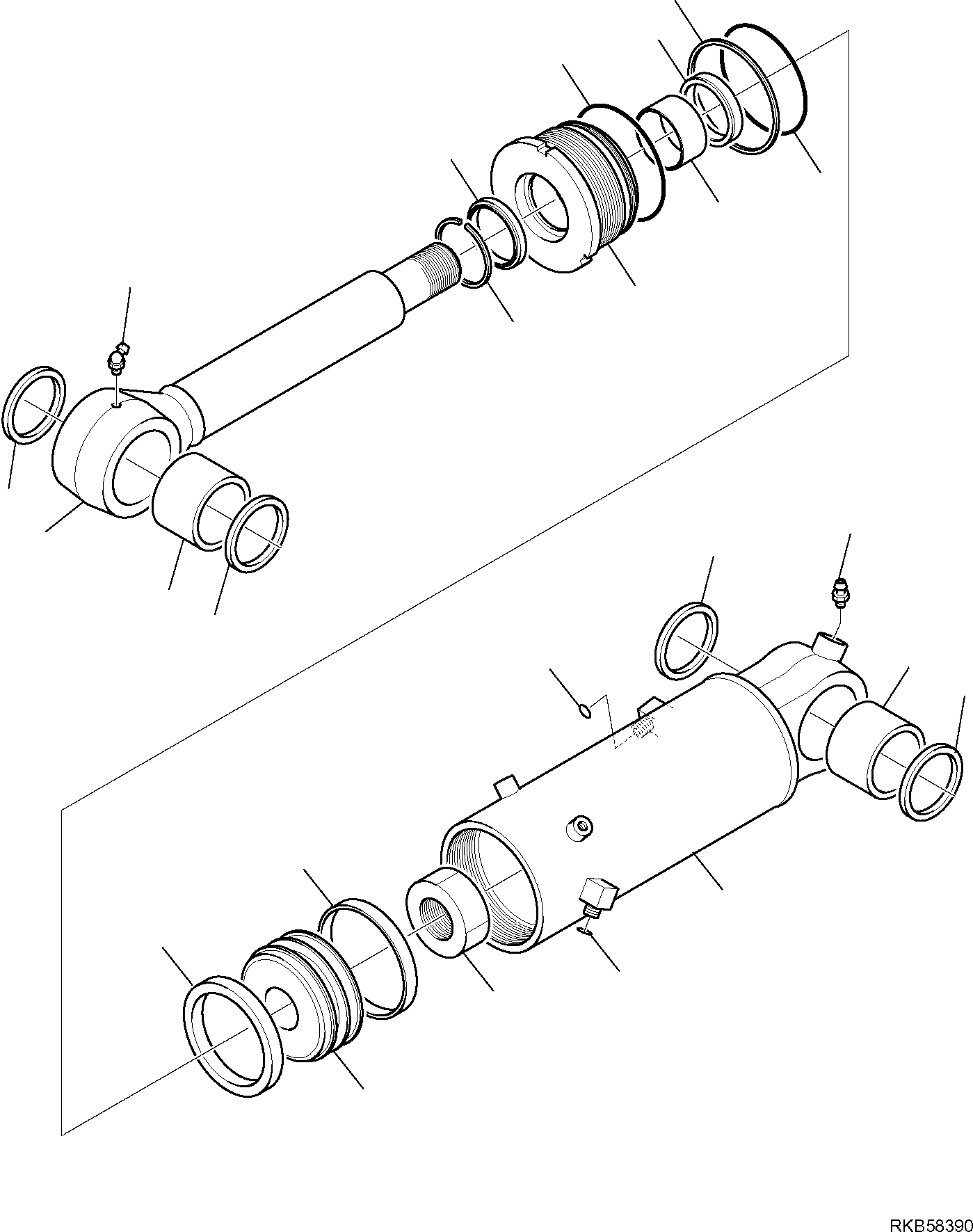 RKB58390