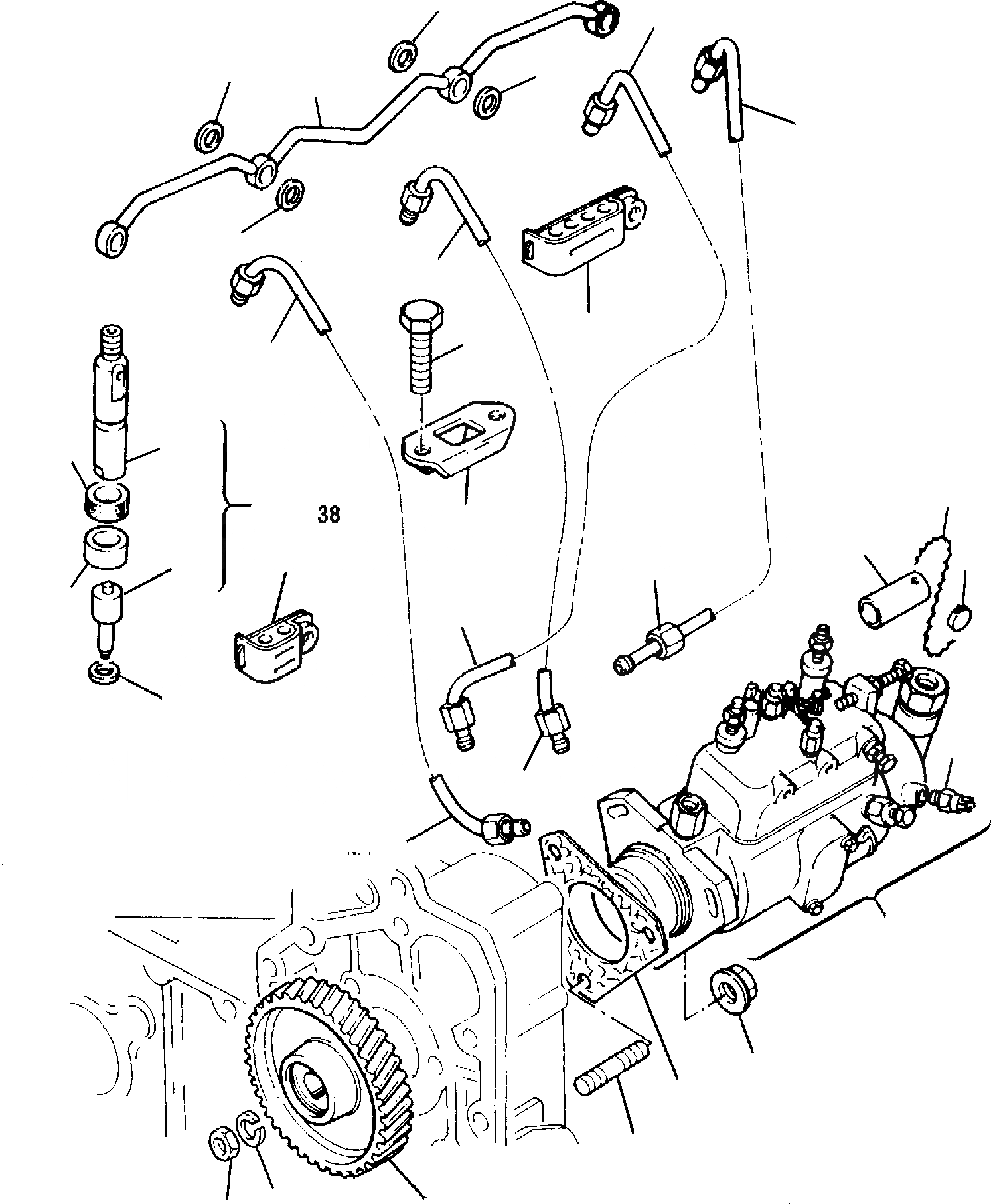 38