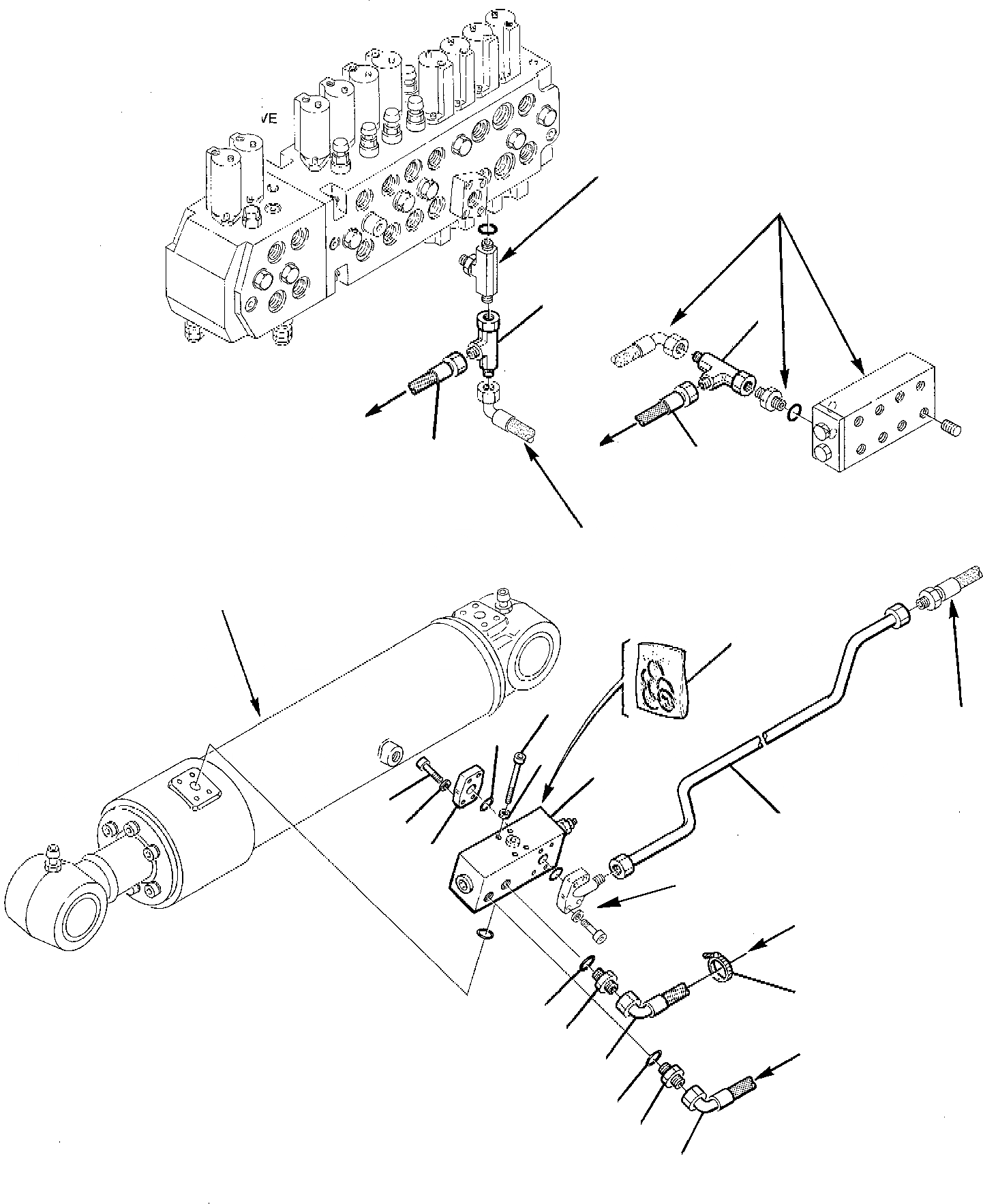 VE