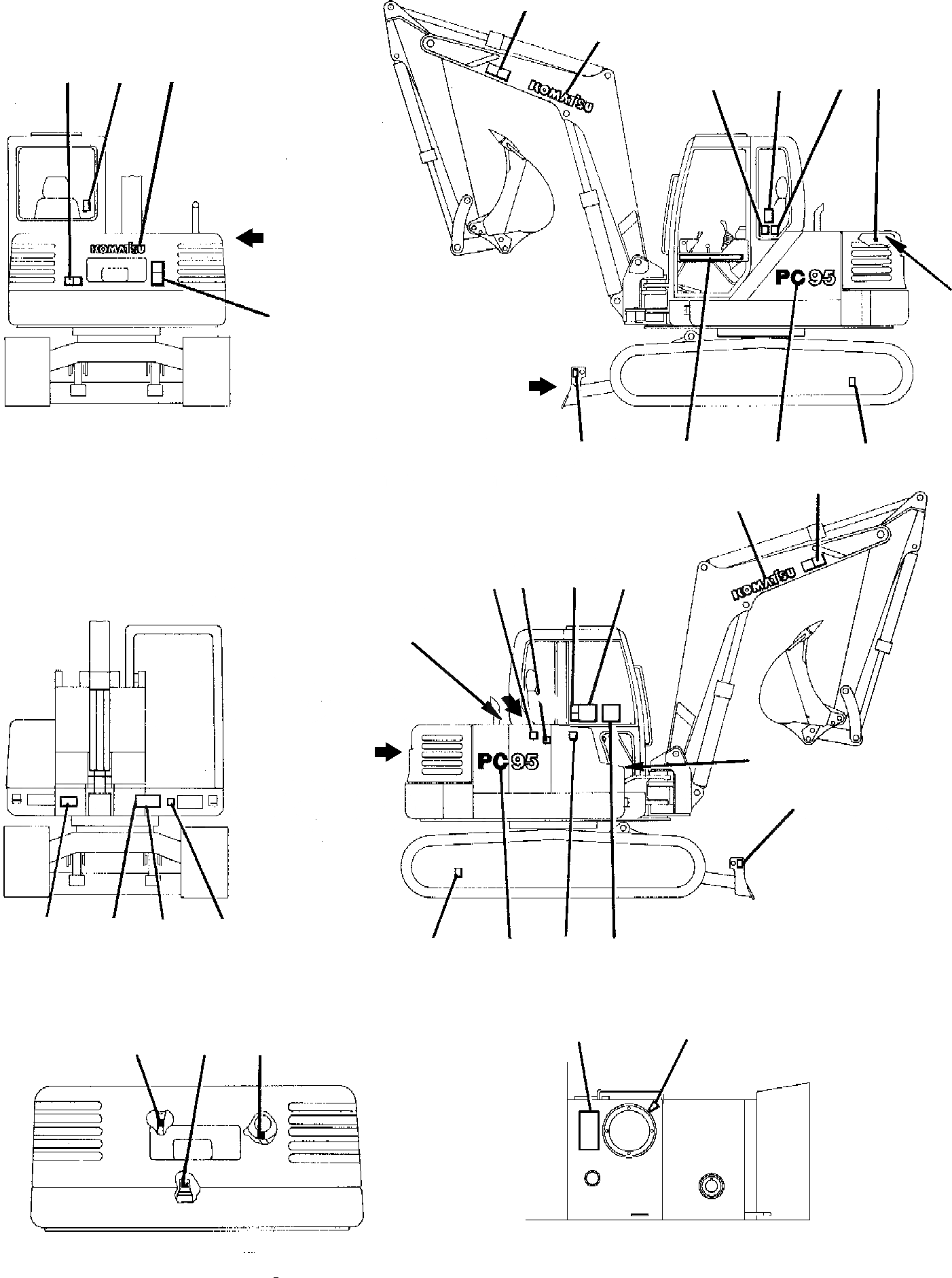 KOMATSU

KOMATSU

PC95

KOMATSU

PC95