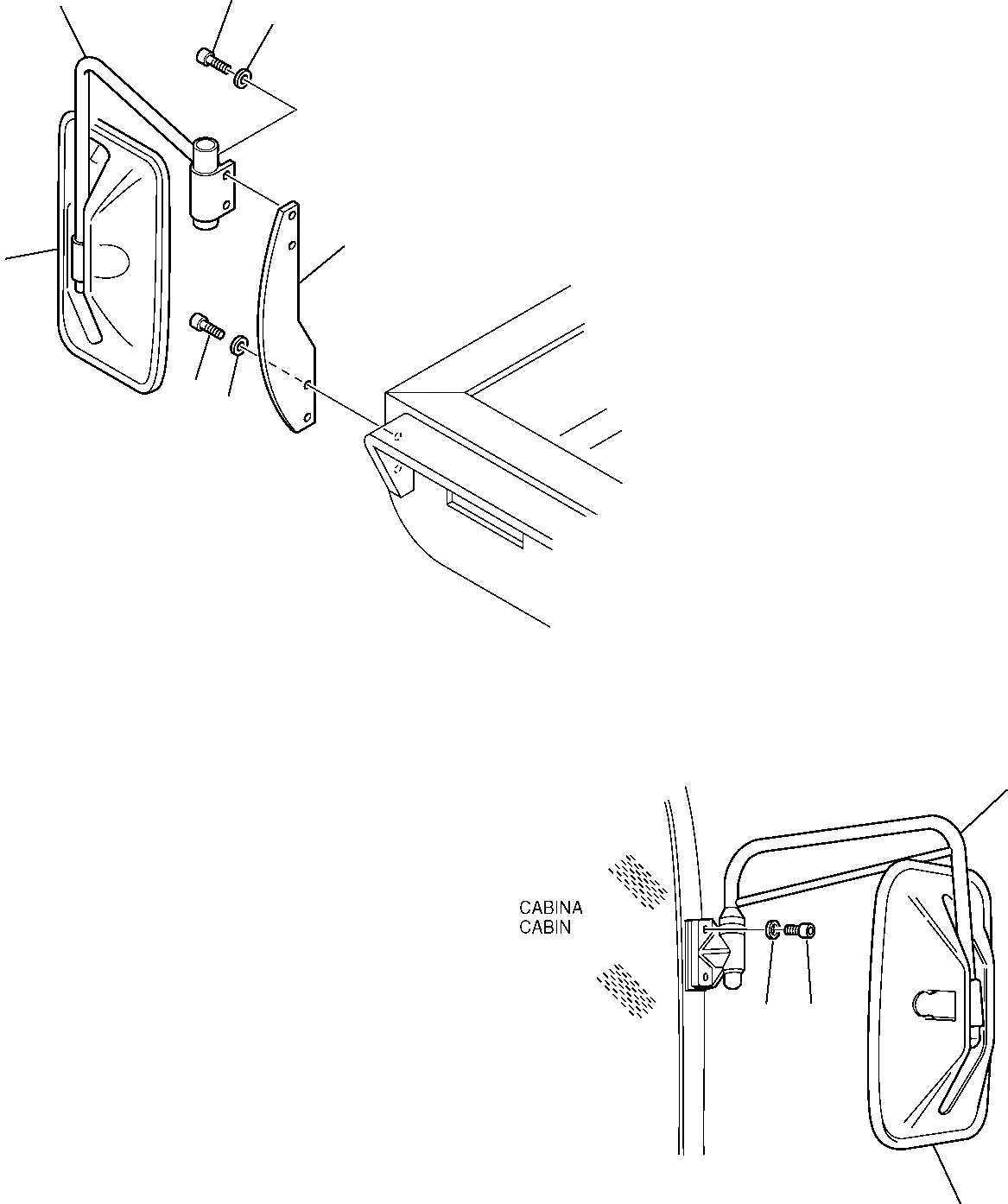 CABINA
CABIN