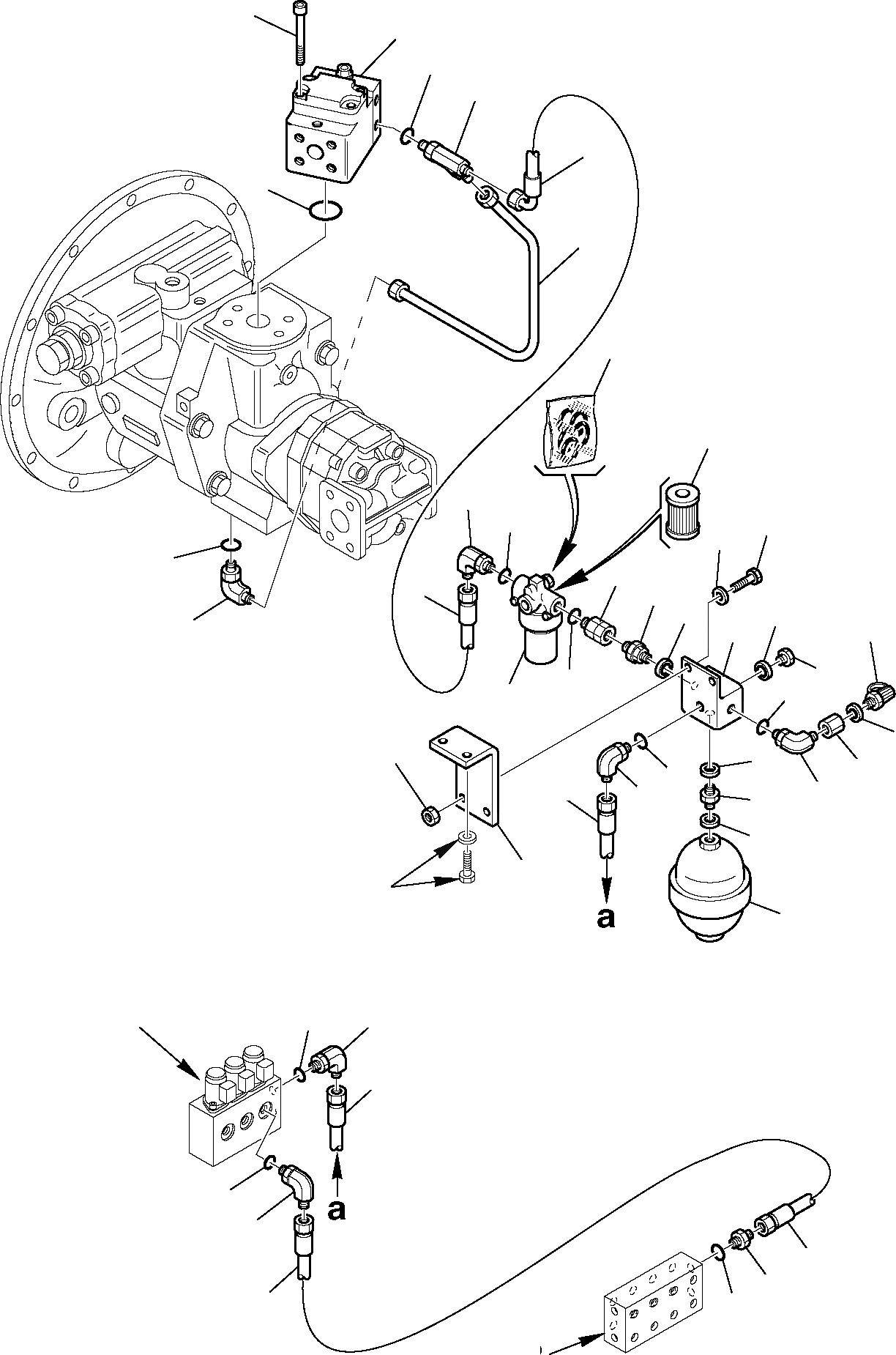 a

a