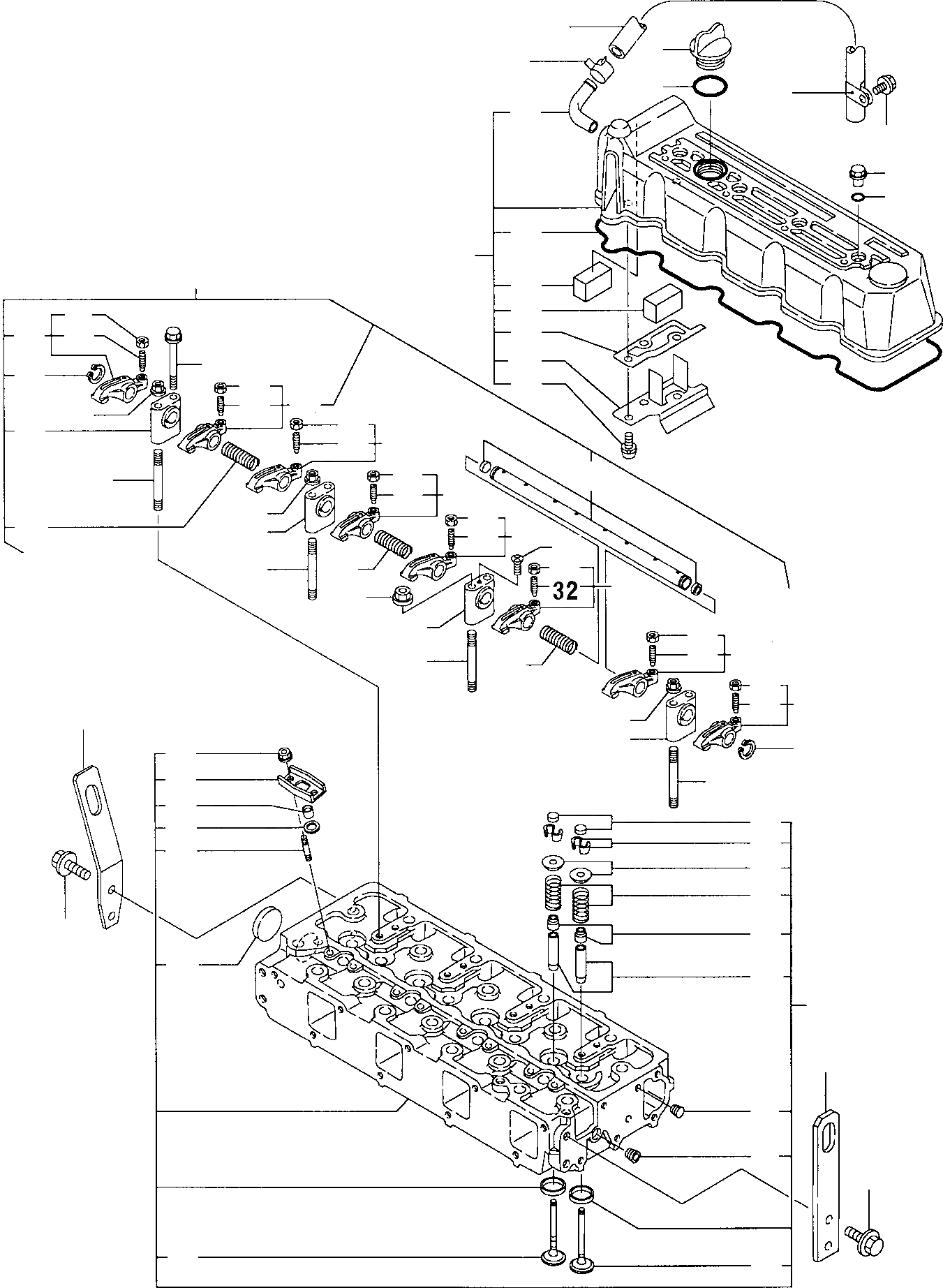 32