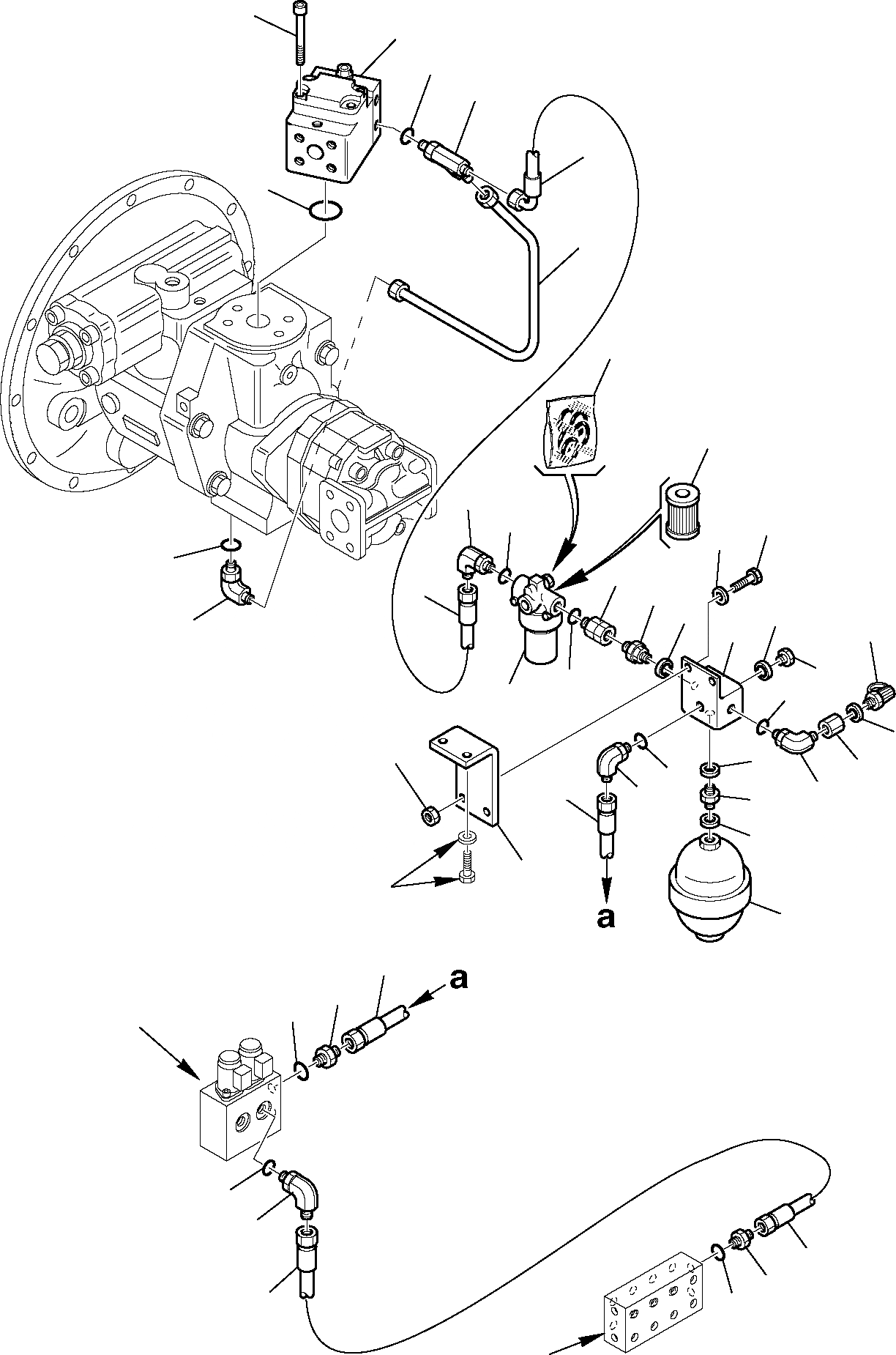 a

a