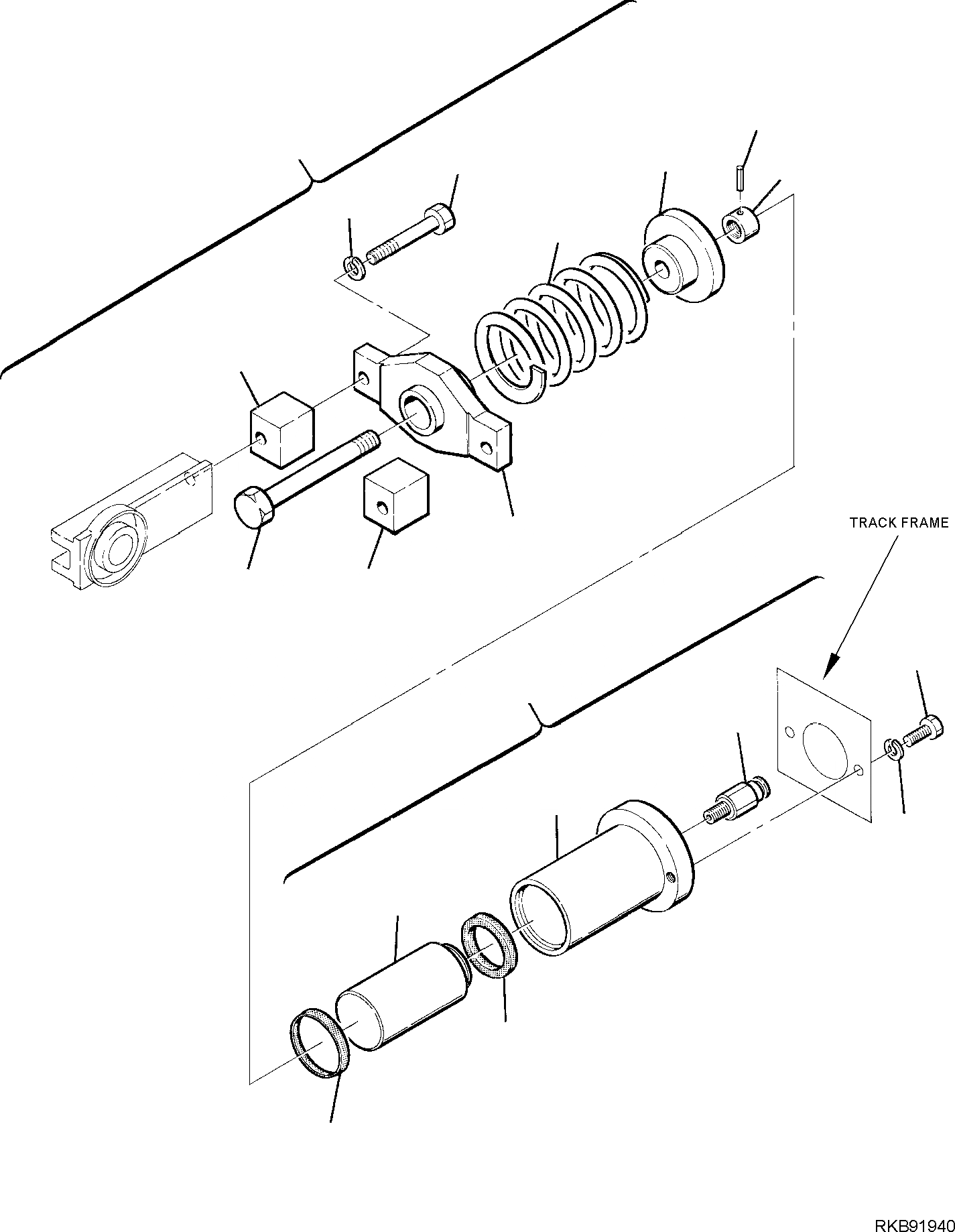 TRACK FRAME

RKB91940