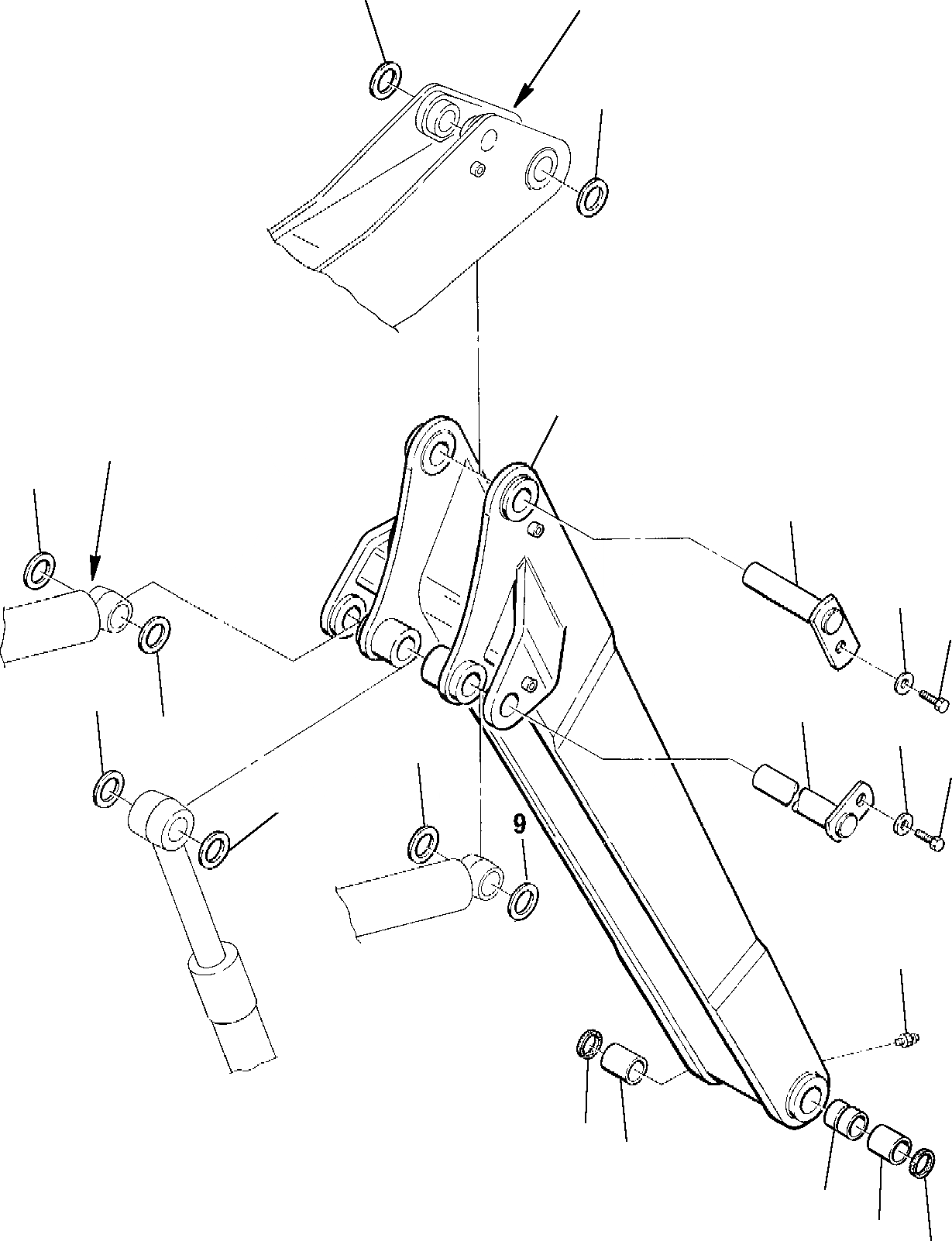 9