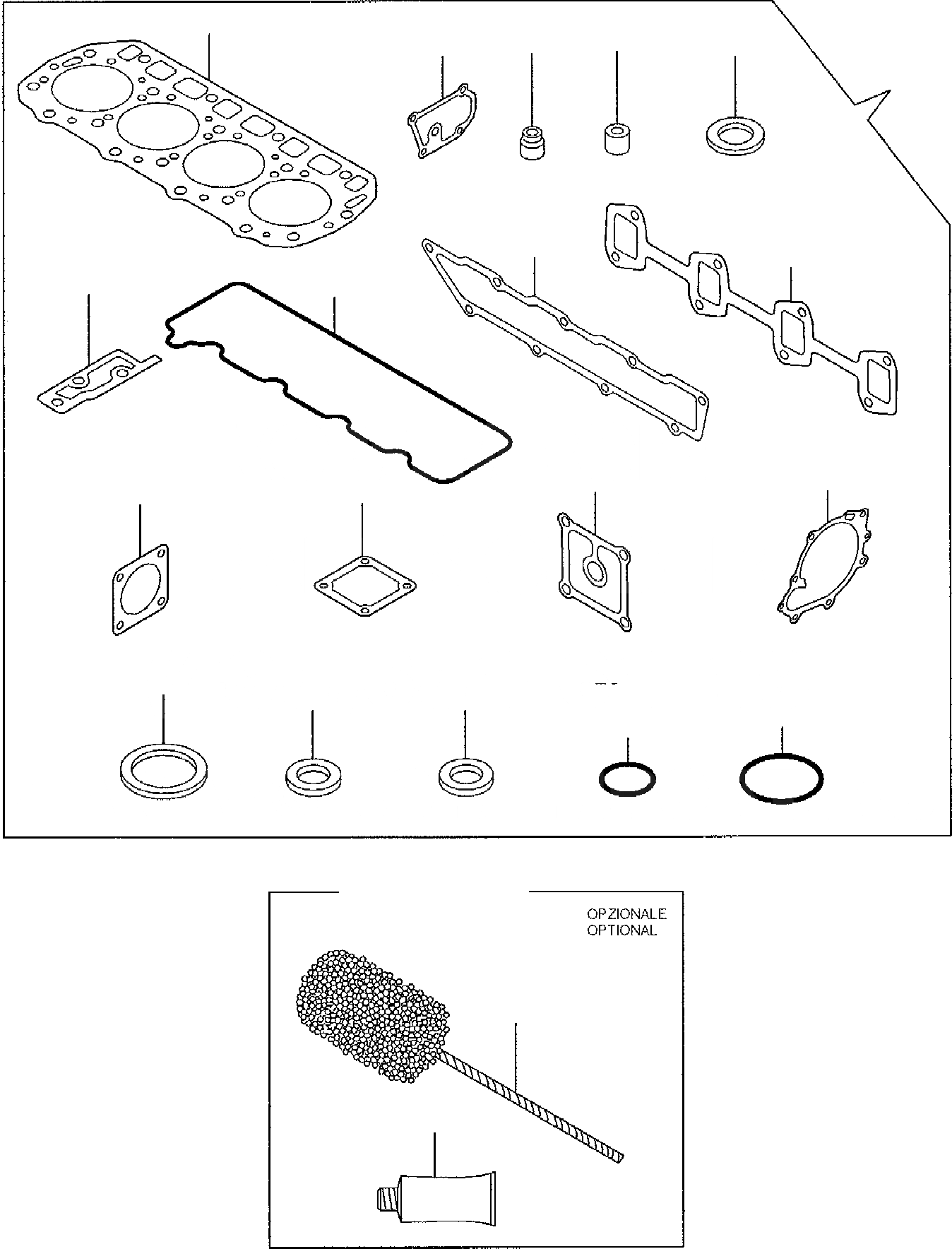 OPZIONALE
OPTIONAL